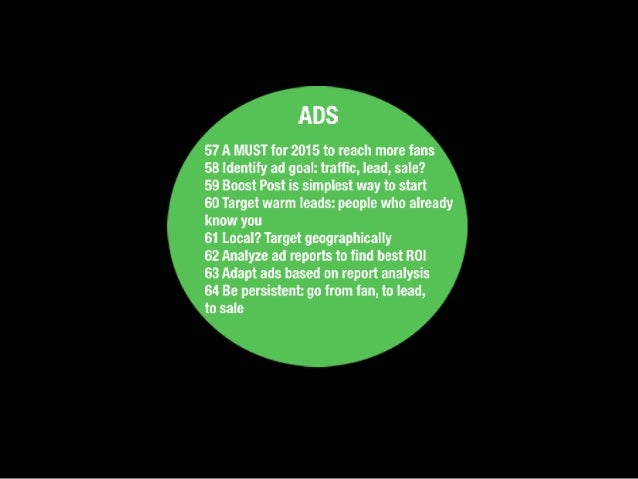 ADS

57 A MUST for 2015 to reach more fans
58 Identify ad goal: traffic, lead, sale?
59 Boost Post is simplest way to start
60 Target warm leads: people who already know you
61 Local? Target geographically
62 Analyze ad reports to find best ROI
63 Adapt ads based on report analysis
64 Be persistent: go from fan, to lead, to sale