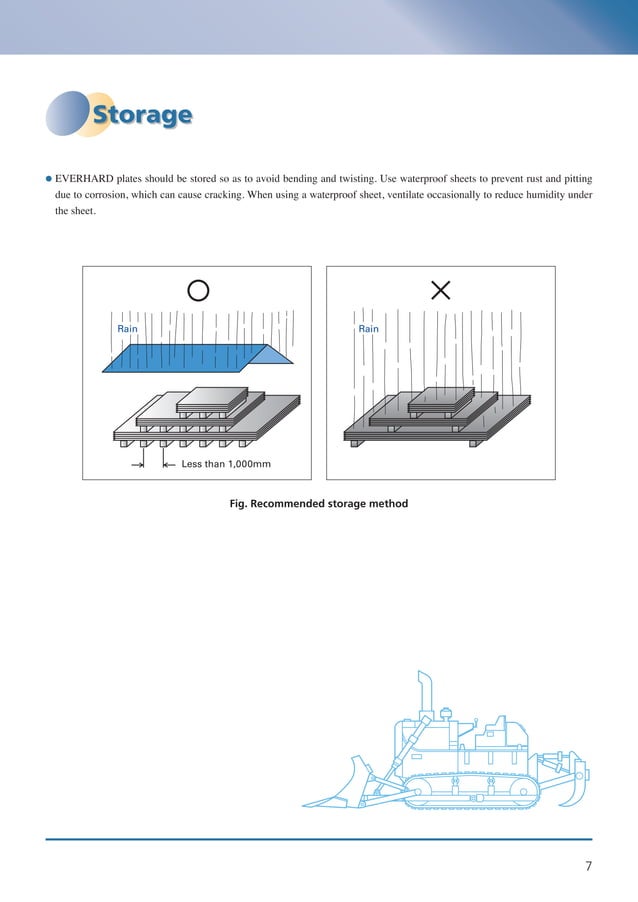 Storage

● EVERHARD plates should be stored so as to avoid bending and twisting. Use waterproof sheets to prevent rust and pitting due to corrosion, which can cause cracking. When using a waterproof sheet, ventilate occasionally to reduce humidity under the sheet.

○

Rain

Less than 1,000mm

×

Rain

Fig. Recommended storage method

7