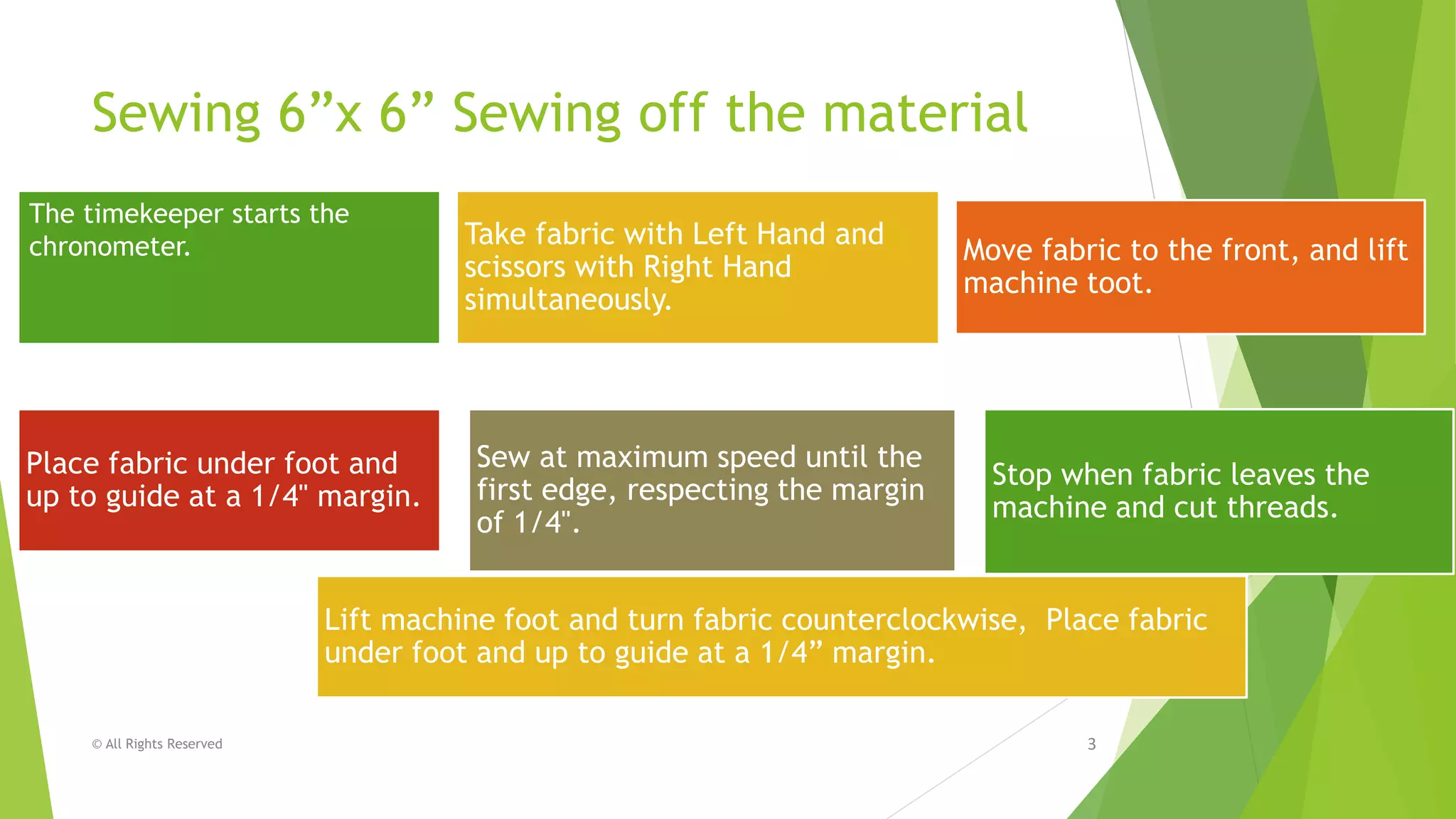 Sewing 6”x 6” Sewing off the material

The timekeeper starts the chronometer.

Take fabric with Left Hand and scissors with Right Hand simultaneously.

Move fabric to the front, and lift machine toot.

Place fabric under foot and up to guide at a 1/4" margin.

Sew at maximum speed until the first edge, respecting the margin of 1/4".

Stop when fabric leaves the machine and cut threads.

Lift machine foot and turn fabric counterclockwise, Place fabric under foot and up to guide at a 1/4” margin.

© All Rights Reserved

3