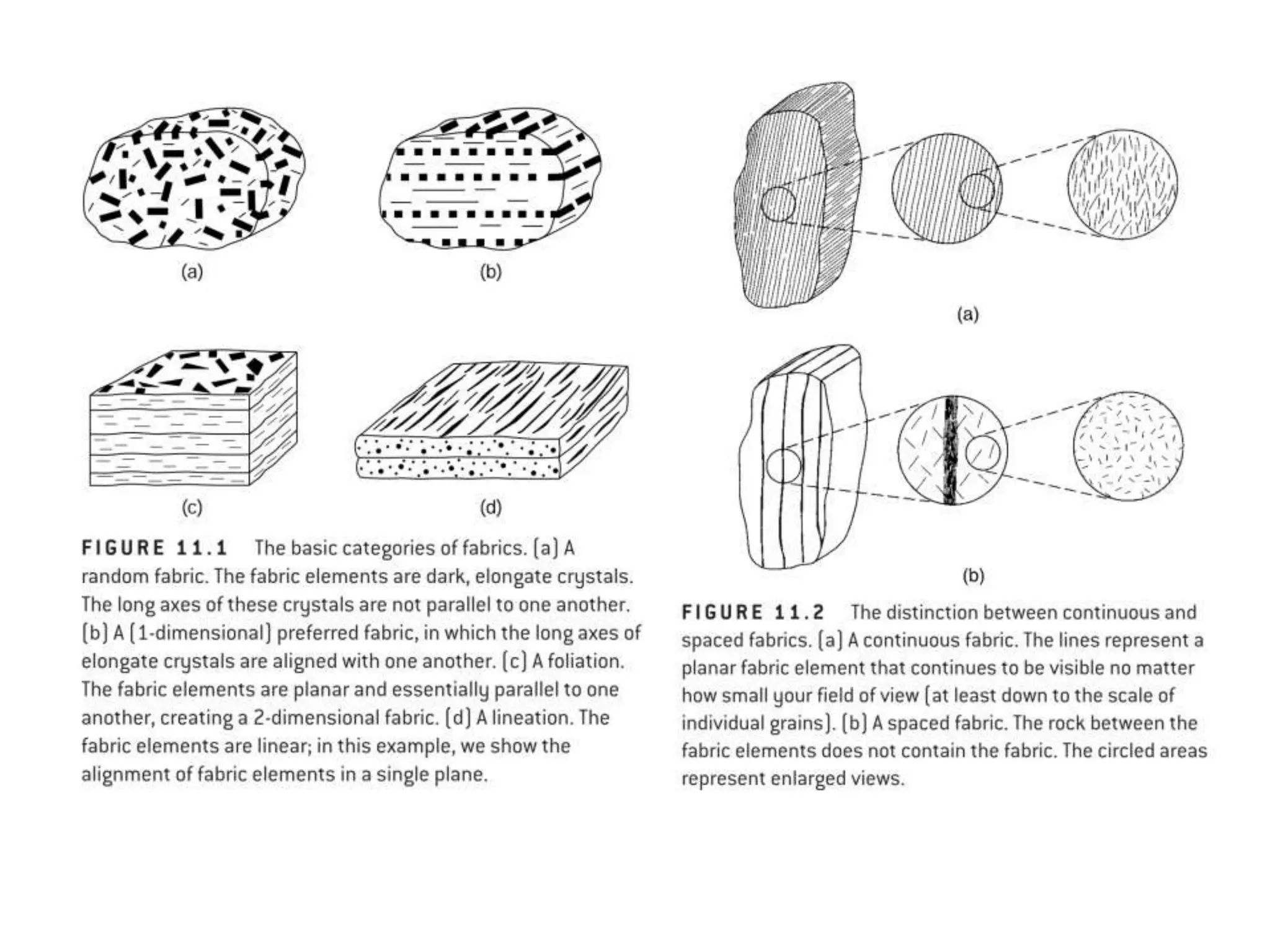 (a)

(b)

(c)

(d)

FIGURE 11.1 The basic categories of fabrics. (a) A random fabric. The fabric elements are dark, elongate crystals. The long axes of these crystals are not parallel to one another. (b) A (1-dimensional) preferred fabric, in which the long axes of elongate crystals are aligned with one another. (c) A foliation. The fabric elements are planar and essentially parallel to one another, creating a 2-dimensional fabric. (d) A lineation. The fabric elements are linear; in this example, we show the alignment of fabric elements in a single plane.

(a)

(b)

FIGURE 11.2 The distinction between continuous and spaced fabrics. (a) A continuous fabric. The lines represent a planar fabric element that continues to be visible no matter how small your field of view (at least down to the scale of individual grains). (b) A spaced fabric. The rock between the fabric elements does not contain the fabric. The circled areas represent enlarged views.