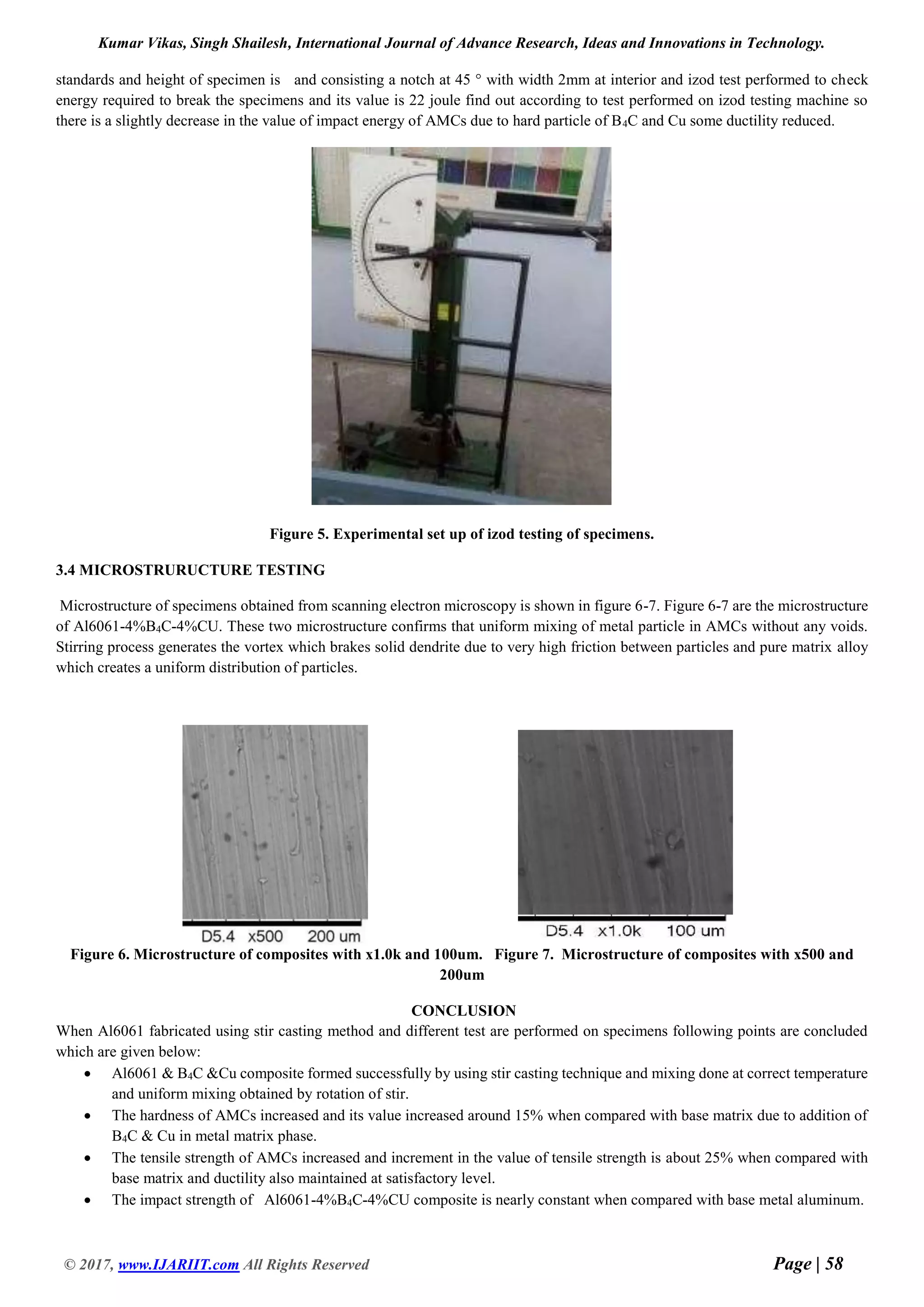 Kumar Vikas, Singh Shailesh, International Journal of Advance Research, Ideas and Innovations in Technology.

standards and height of specimen is and consisting a notch at 45 ° with width 2mm at interior and izod test performed to check energy required to break the specimens and its value is 22 joule find out according to test performed on izod testing machine so there is a slightly decrease in the value of impact energy of AMCs due to hard particle of $B_4C$ and Cu some ductility reduced.

Figure 5. Experimental set up of izod testing of specimens.

3.4 MICROSTRURUCTURE TESTING

Microstructure of specimens obtained from scanning electron microscopy is shown in figure 6-7. Figure 6-7 are the microstructure of Al6061-4%$B_4C$-4%CU. These two microstructure confirms that uniform mixing of metal particle in AMCs without any voids. Stirring process generates the vortex which brakes solid dendrite due to very high friction between particles and pure matrix alloy which creates a uniform distribution of particles.

D5.4 x500 200 um

D5.4 x1.0k 100 um

Figure 6. Microstructure of composites with x1.0k and 100um. Figure 7. Microstructure of composites with x500 and 200um

CONCLUSION

When Al6061 fabricated using stir casting method and different test are performed on specimens following points are concluded which are given below:

• Al6061 & $B_4C$ &Cu composite formed successfully by using stir casting technique and mixing done at correct temperature and uniform mixing obtained by rotation of stir.
• The hardness of AMCs increased and its value increased around 15% when compared with base matrix due to addition of $B_4C$ & Cu in metal matrix phase.
• The tensile strength of AMCs increased and increment in the value of tensile strength is about 25% when compared with base matrix and ductility also maintained at satisfactory level.
• The impact strength of Al6061-4%$B_4C$-4%CU composite is nearly constant when compared with base metal aluminum.

© 2017, www.IJARIIT.com All Rights Reserved Page | 58