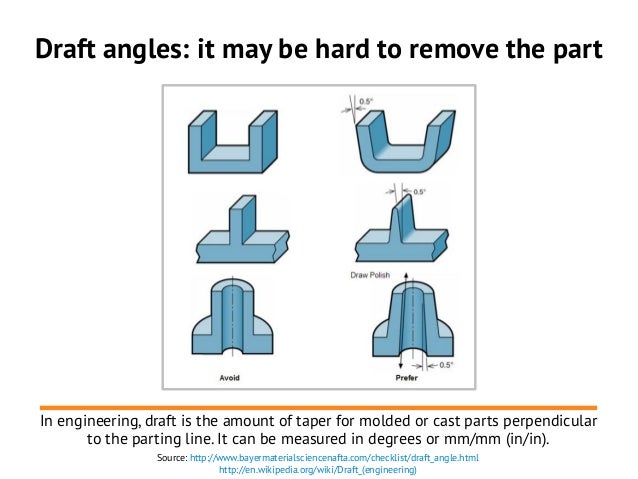 Draft angles: it may be hard to remove the part

0.5°

0.5°

Draw Polish

0.5°

Avoid

Prefer

In engineering, draft is the amount of taper for molded or cast parts perpendicular to the parting line. It can be measured in degrees or mm/mm (in/in).

Source: http://www.bayermaterialsciencenafta.com/checklist/draft_angle.html
http://en.wikipedia.org/wiki/Draft_(engineering)