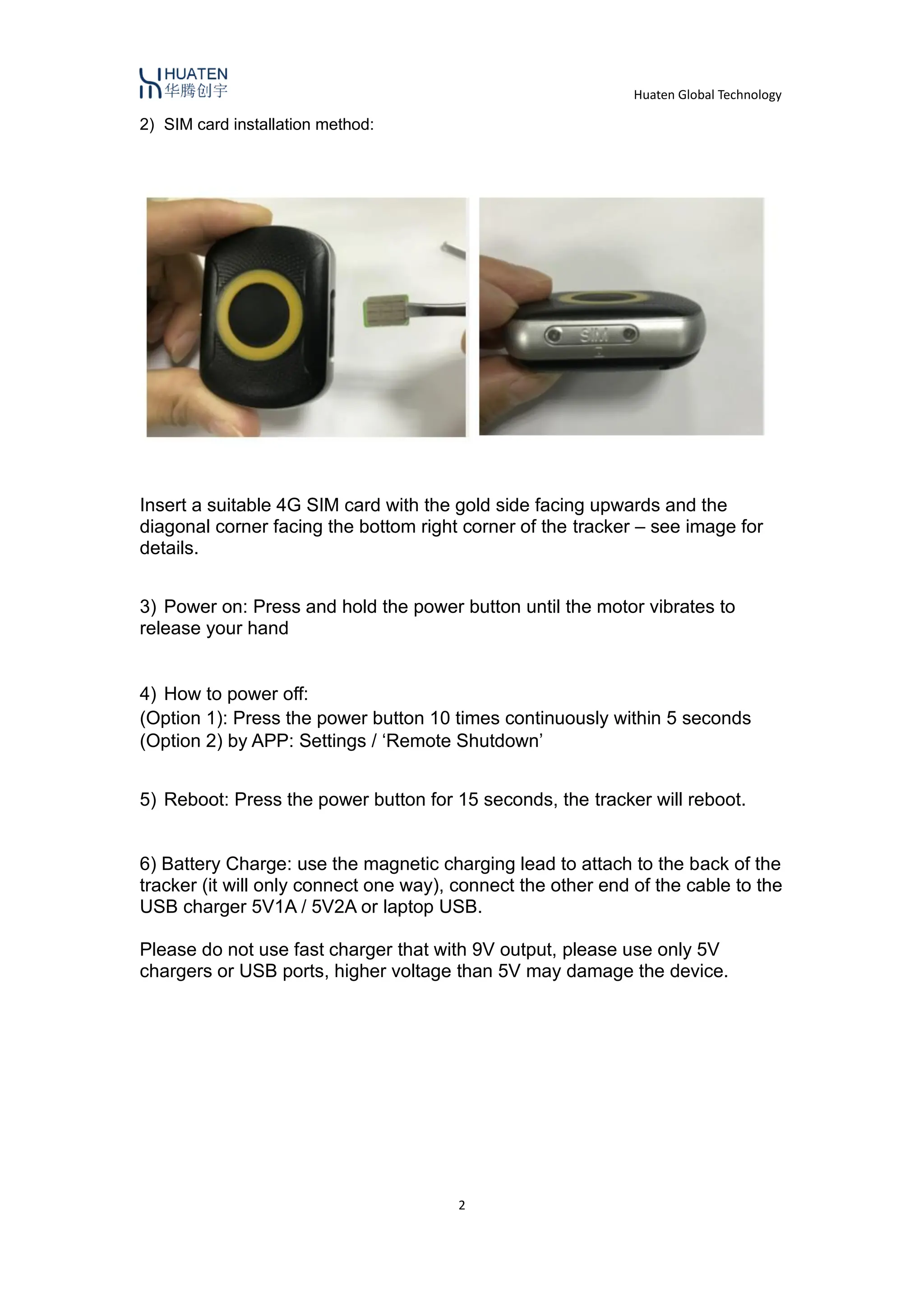 HUATEN
华腾创宇

Huaten Global Technology

2) SIM card installation method:

SIM

Insert a suitable 4G SIM card with the gold side facing upwards and the diagonal corner facing the bottom right corner of the tracker – see image for details.

3) Power on: Press and hold the power button until the motor vibrates to release your hand

4) How to power off:
(Option 1): Press the power button 10 times continuously within 5 seconds
(Option 2) by APP: Settings / ‘Remote Shutdown’

5) Reboot: Press the power button for 15 seconds, the tracker will reboot.

6) Battery Charge: use the magnetic charging lead to attach to the back of the tracker (it will only connect one way), connect the other end of the cable to the USB charger 5V1A / 5V2A or laptop USB.

Please do not use fast charger that with 9V output, please use only 5V chargers or USB ports, higher voltage than 5V may damage the device.

2