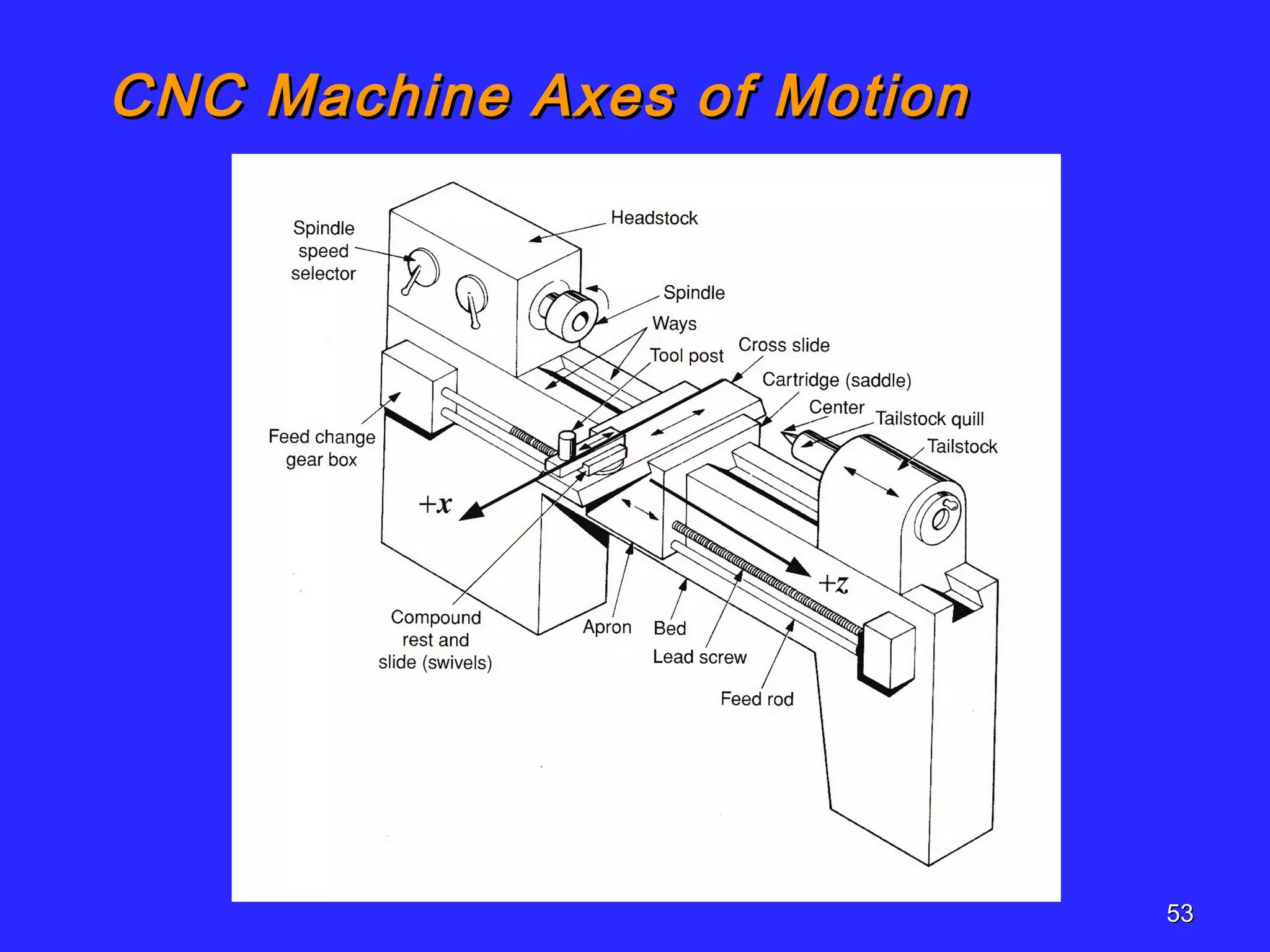 CNC Machine Axes of Motion

Spindle speed selector

Headstock

Spindle

Ways

Tool post

Cross slide

Cartridge (saddle)

Center

Tailstock quill

Tailstock

Feed change gear box

$+x$

$+z$

Compound rest and slide (swivels)

Apron

Bed

Lead screw

Feed rod

53