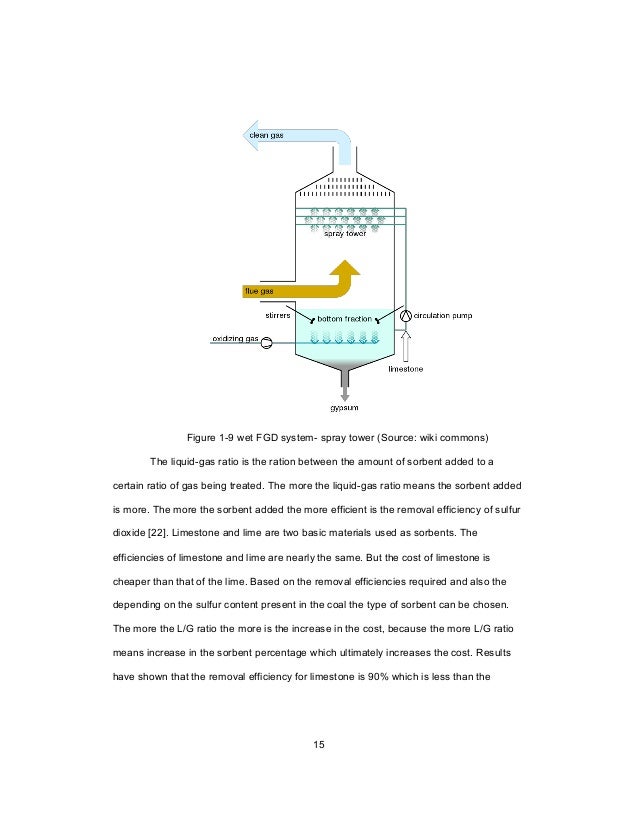 clean gas

spray tower

flue gas

stirrers

bottom fraction

circulation pump

oxidizing gas

limestone

gypsum

Figure 1-9 wet FGD system- spray tower (Source: wiki commons)

The liquid-gas ratio is the ration between the amount of sorbent added to a certain ratio of gas being treated. The more the liquid-gas ratio means the sorbent added is more. The more the sorbent added the more efficient is the removal efficiency of sulfur dioxide [22]. Limestone and lime are two basic materials used as sorbents. The efficiencies of limestone and lime are nearly the same. But the cost of limestone is cheaper than that of the lime. Based on the removal efficiencies required and also the depending on the sulfur content present in the coal the type of sorbent can be chosen. The more the L/G ratio the more is the increase in the cost, because the more L/G ratio means increase in the sorbent percentage which ultimately increases the cost. Results have shown that the removal efficiency for limestone is 90% which is less than the

15