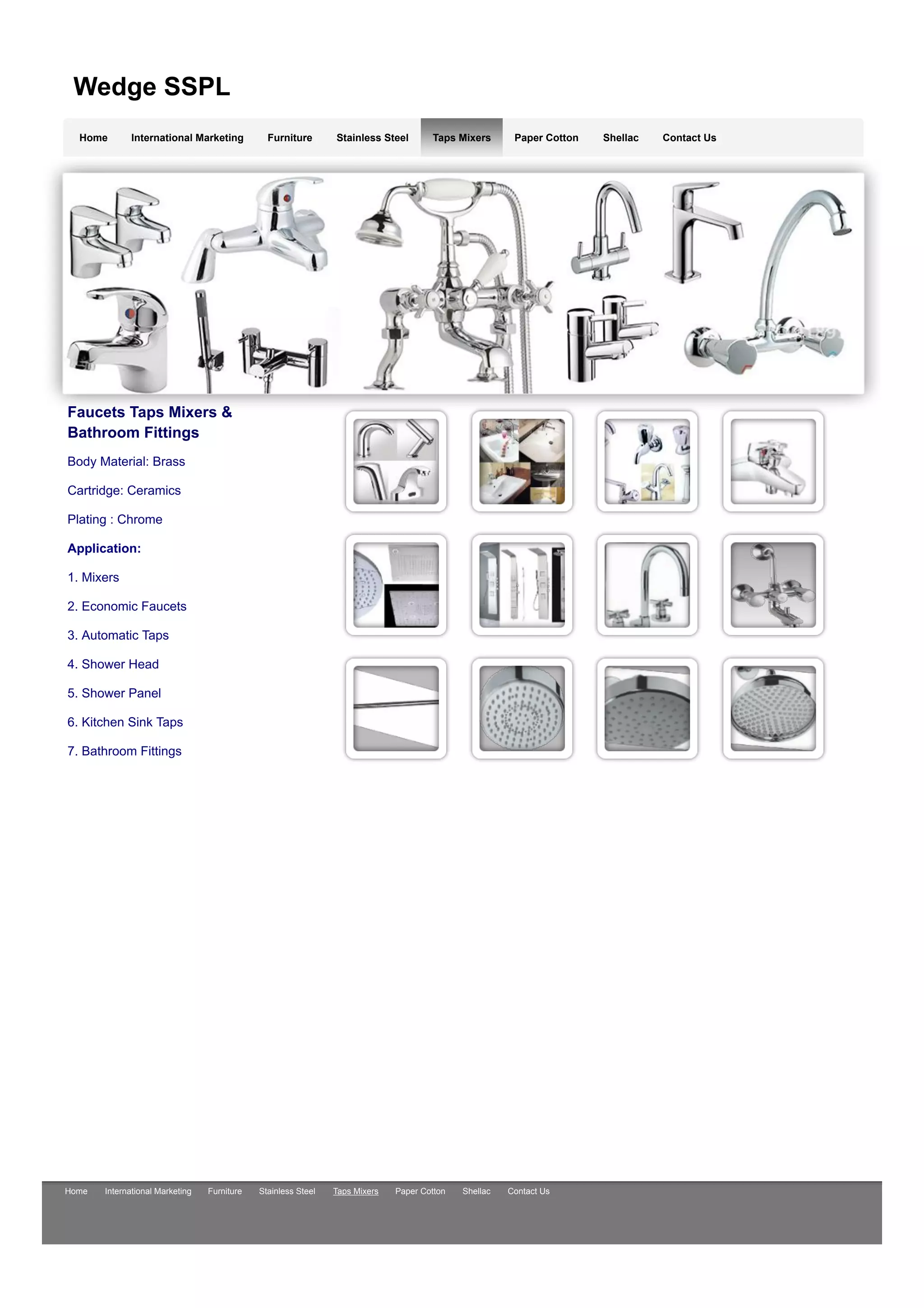 Wedge SSPL

Home International Marketing Furniture Stainless Steel Taps Mixers Paper Cotton Shellac Contact Us

Faucets Taps Mixers & Bathroom Fittings

Body Material: Brass

Cartridge: Ceramics

Plating : Chrome

Application:

1. Mixers

2. Economic Faucets

3. Automatic Taps

4. Shower Head

5. Shower Panel

6. Kitchen Sink Taps

7. Bathroom Fittings

Home International Marketing Furniture Stainless Steel Taps Mixers Paper Cotton Shellac Contact Us