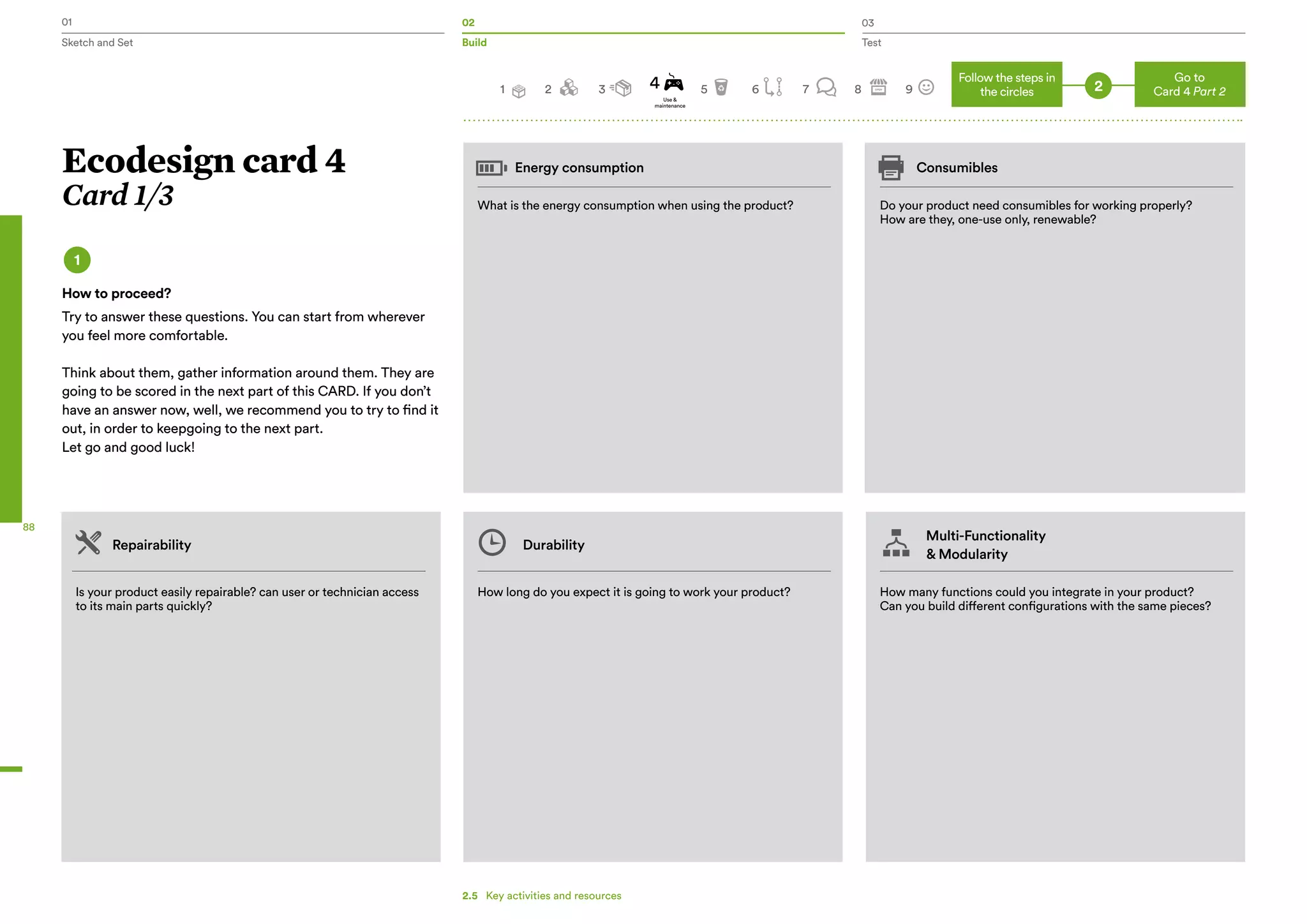 01
Sketch and Set

02
Build

03
Test

1 2 3 4 Use & maintenance 5 6 7 8 9

Follow the steps in the circles

2

Go to Card 4 Part 2

Ecodesign card 4
Card 1/3

1

How to proceed?

Try to answer these questions. You can start from wherever you feel more comfortable.

Think about them, gather information around them. They are going to be scored in the next part of this CARD. If you don't have an answer now, well, we recommend you to try to find it out, in order to keepgoing to the next part.
Let go and good luck!

Energy consumption

What is the energy consumption when using the product?

Consumibles

Do your product need consumibles for working properly? How are they, one-use only, renewable?

88

Repairability

Is your product easily repairable? can user or technician access to its main parts quickly?

Durability

How long do you expect it is going to work your product?

Multi-Functionality & Modularity

How many functions could you integrate in your product? Can you build different configurations with the same pieces?

2.5 Key activities and resources