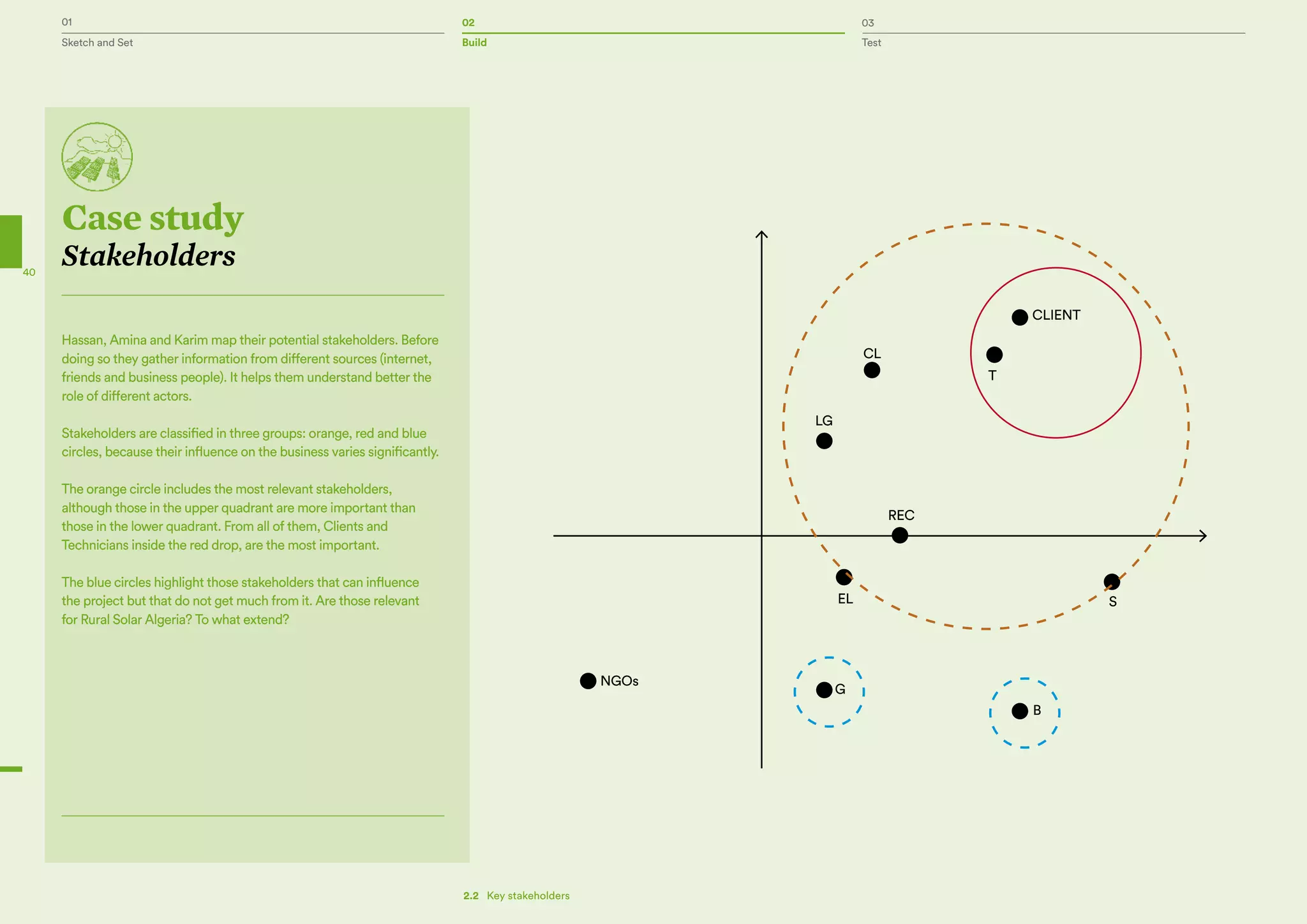 01
Sketch and Set

02
Build

03
Test

40

Case study
Stakeholders

Hassan, Amina and Karim map their potential stakeholders. Before doing so they gather information from different sources (internet, friends and business people). It helps them understand better the role of different actors.

Stakeholders are classified in three groups: orange, red and blue circles, because their influence on the business varies significantly.

The orange circle includes the most relevant stakeholders, although those in the upper quadrant are more important than those in the lower quadrant. From all of them, Clients and Technicians inside the red drop, are the most important.

The blue circles highlight those stakeholders that can influence the project but that do not get much from it. Are those relevant for Rural Solar Algeria? To what extend?

CLIENT
CL
T
LG
REC
EL
S
NGOs
G
B

2.2 Key stakeholders