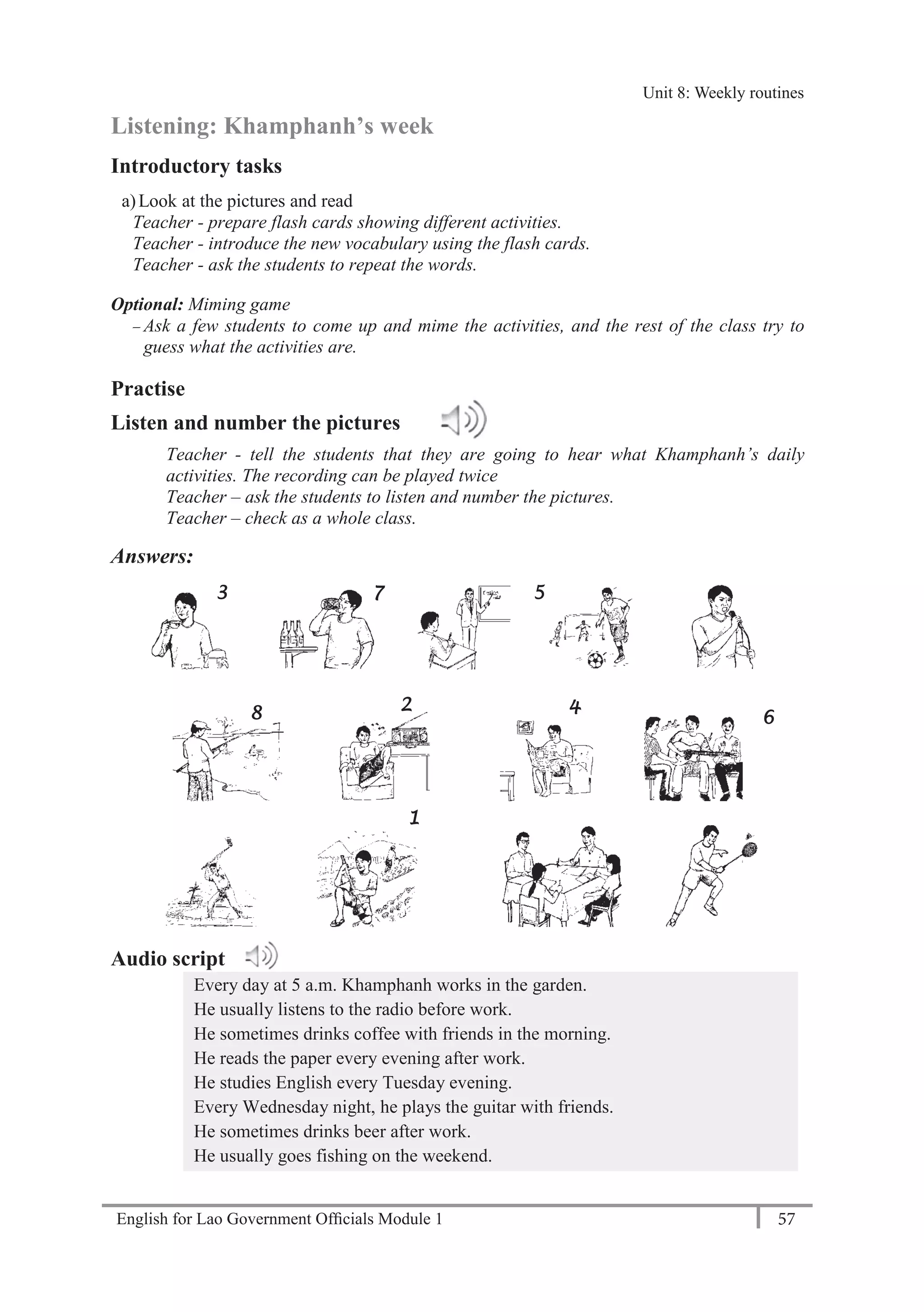 Unit 8: Weekly routines

Listening: Khamphanh's week

Introductory tasks

a) Look at the pictures and read
Teacher - prepare flash cards showing different activities.
Teacher - introduce the new vocabulary using the flash cards.
Teacher - ask the students to repeat the words.

Optional: Miming game
– Ask a few students to come up and mime the activities, and the rest of the class try to guess what the activities are.

Practise

Listen and number the pictures

Teacher - tell the students that they are going to hear what Khamphanh's daily activities. The recording can be played twice
Teacher – ask the students to listen and number the pictures.
Teacher – check as a whole class.

Answers:

3 7 5

8 2 4 6

1

Audio script

Every day at 5 a.m. Khamphanh works in the garden.
He usually listens to the radio before work.
He sometimes drinks coffee with friends in the morning.
He reads the paper every evening after work.
He studies English every Tuesday evening.
Every Wednesday night, he plays the guitar with friends.
He sometimes drinks beer after work.
He usually goes fishing on the weekend.

English for Lao Government Officials Module 1 57