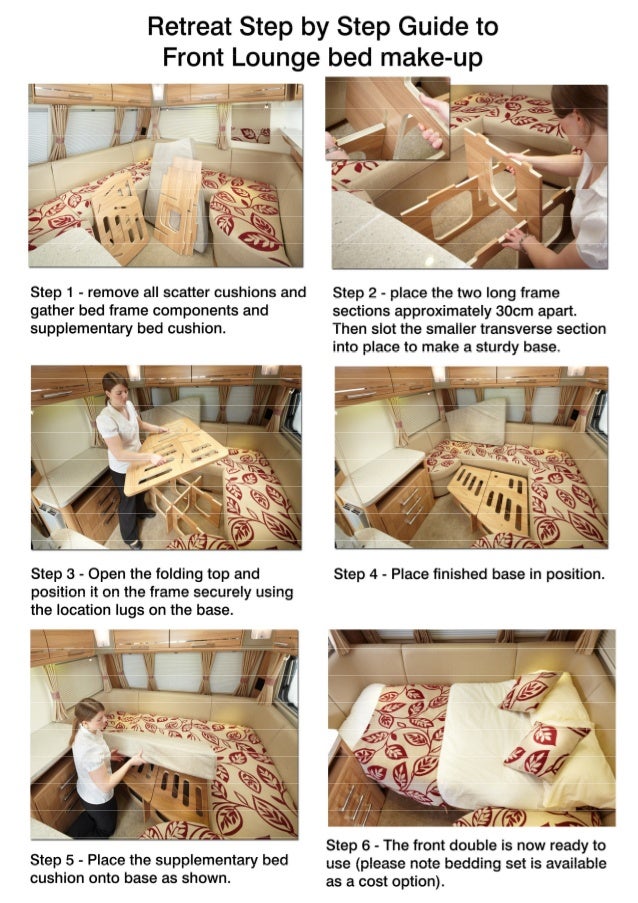 Retreat Step by Step Guide to
Front Lounge bed make-up

Step 1 - remove all scatter cushions and gather bed frame components and supplementary bed cushion.

Step 2 - place the two long frame sections approximately 30cm apart. Then slot the smaller transverse section into place to make a sturdy base.

Step 3 - Open the folding top and position it on the frame securely using the location lugs on the base.

Step 4 - Place finished base in position.

Step 5 - Place the supplementary bed cushion onto base as shown.

Step 6 - The front double is now ready to use (please note bedding set is available as a cost option).