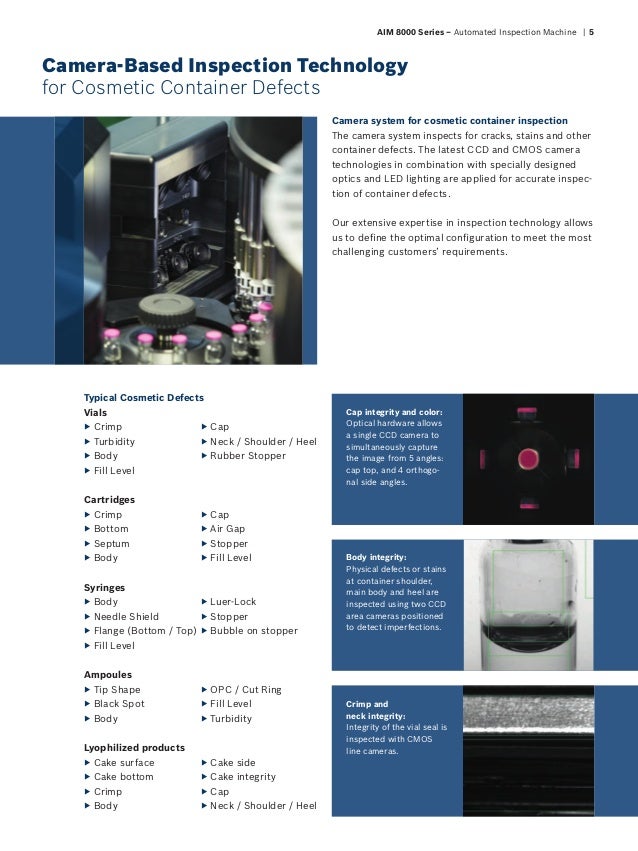 AIM 8000 Series – Automated Inspection Machine | 5

Camera-Based Inspection Technology
for Cosmetic Container Defects

Camera system for cosmetic container inspection
The camera system inspects for cracks, stains and other container defects. The latest CCD and CMOS camera technologies in combination with specially designed optics and LED lighting are applied for accurate inspection of container defects.

Our extensive expertise in inspection technology allows us to define the optimal configuration to meet the most challenging customers' requirements.

Typical Cosmetic Defects
Vials
▶ Crimp
▶ Turbidity
▶ Body
▶ Fill Level
▶ Cap
▶ Neck / Shoulder / Heel
▶ Rubber Stopper

Cartridges
▶ Crimp
▶ Bottom
▶ Septum
▶ Body
▶ Cap
▶ Air Gap
▶ Stopper
▶ Fill Level

Syringes
▶ Body
▶ Needle Shield
▶ Flange (Bottom / Top)
▶ Fill Level
▶ Luer-Lock
▶ Stopper
▶ Bubble on stopper

Ampoules
▶ Tip Shape
▶ Black Spot
▶ Body
▶ OPC / Cut Ring
▶ Fill Level
▶ Turbidity

Lyophilized products
▶ Cake surface
▶ Cake bottom
▶ Crimp
▶ Body
▶ Cake side
▶ Cake integrity
▶ Cap
▶ Neck / Shoulder / Heel

Cap integrity and color:
Optical hardware allows a single CCD camera to simultaneously capture the image from 5 angles: cap top, and 4 orthogonal side angles.

Body integrity:
Physical defects or stains at container shoulder, main body and heel are inspected using two CCD area cameras positioned to detect imperfections.

Crimp and neck integrity:
Integrity of the vial seal is inspected with CMOS line cameras.