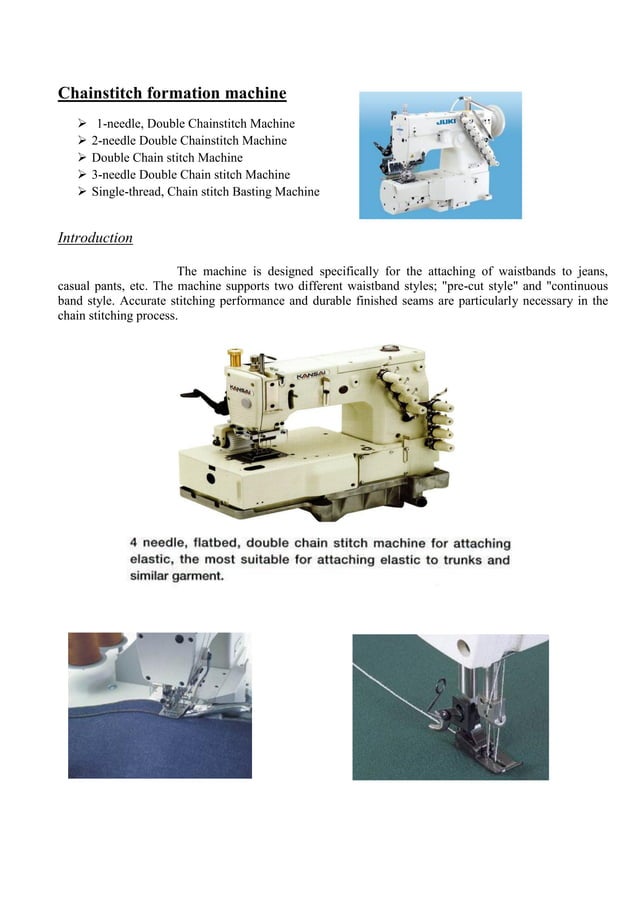 Chainstitch formation machine

➢ 1-needle, Double Chainstitch Machine
➢ 2-needle Double Chainstitch Machine
➢ Double Chain stitch Machine
➢ 3-needle Double Chain stitch Machine
➢ Single-thread, Chain stitch Basting Machine

JUKI

Introduction

The machine is designed specifically for the attaching of waistbands to jeans, casual pants, etc. The machine supports two different waistband styles; "pre-cut style" and "continuous band style. Accurate stitching performance and durable finished seams are particularly necessary in the chain stitching process.

KANSAI

KANSAI

4 needle, flatbed, double chain stitch machine for attaching elastic, the most suitable for attaching elastic to trunks and similar garment.