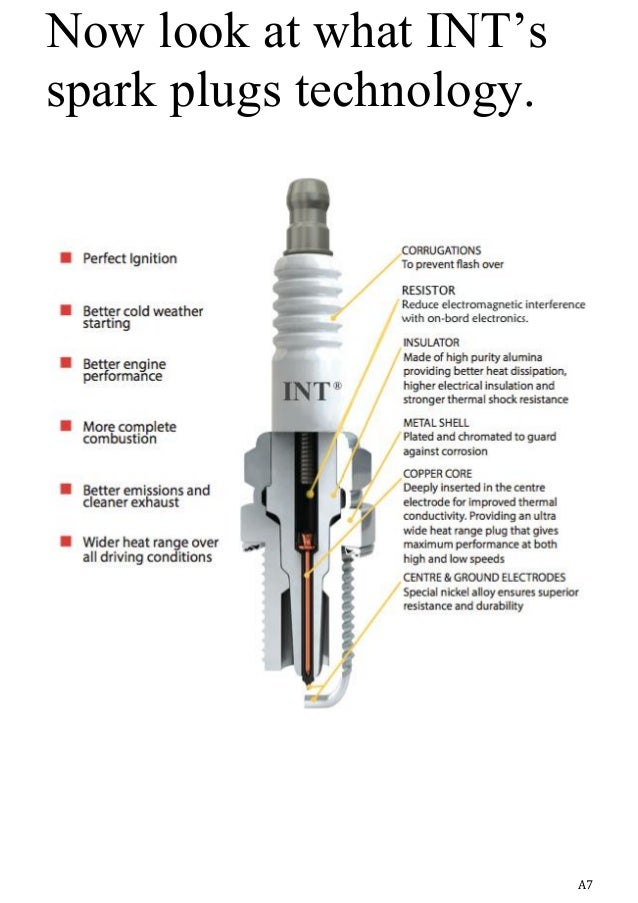 Now look at what INT's spark plugs technology.

Perfect Ignition

Better cold weather starting

Better engine performance

More complete combustion

Better emissions and cleaner exhaust

Wider heat range over all driving conditions

INT®

CORRUGATIONS
To prevent flash over

RESISTOR
Reduce electromagnetic interference with on-bord electronics.

INSULATOR
Made of high purity alumina providing better heat dissipation, higher electrical insulation and stronger thermal shock resistance

METAL SHELL
Plated and chromated to guard against corrosion

COPPER CORE
Deeply inserted in the centre electrode for improved thermal conductivity. Providing an ultra wide heat range plug that gives maximum performance at both high and low speeds

CENTRE & GROUND ELECTRODES
Special nickel alloy ensures superior resistance and durability

A7