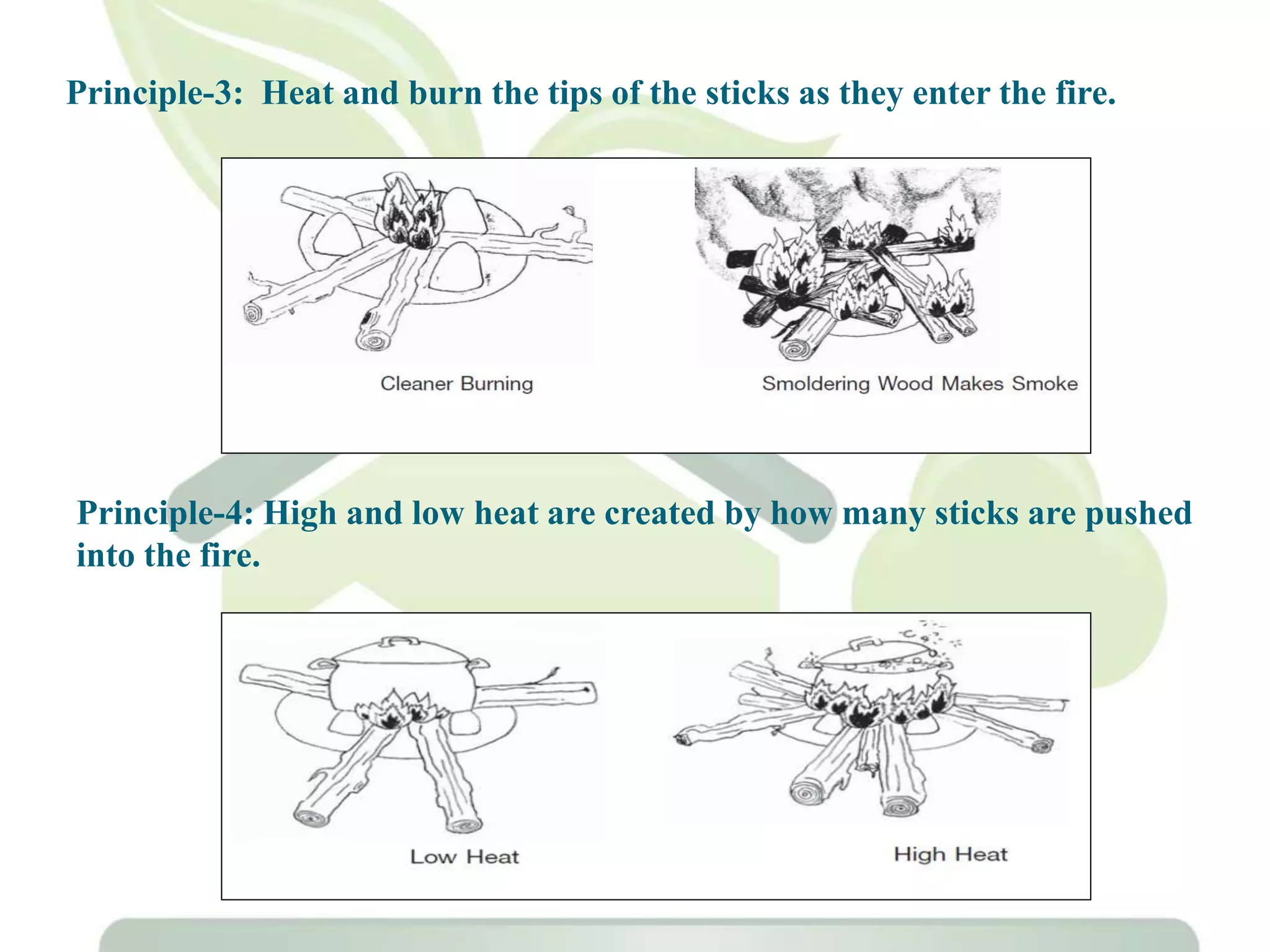 Principle-3: Heat and burn the tips of the sticks as they enter the fire.

Cleaner Burning

Smoldering Wood Makes Smoke

Principle-4: High and low heat are created by how many sticks are pushed into the fire.

Low Heat

High Heat