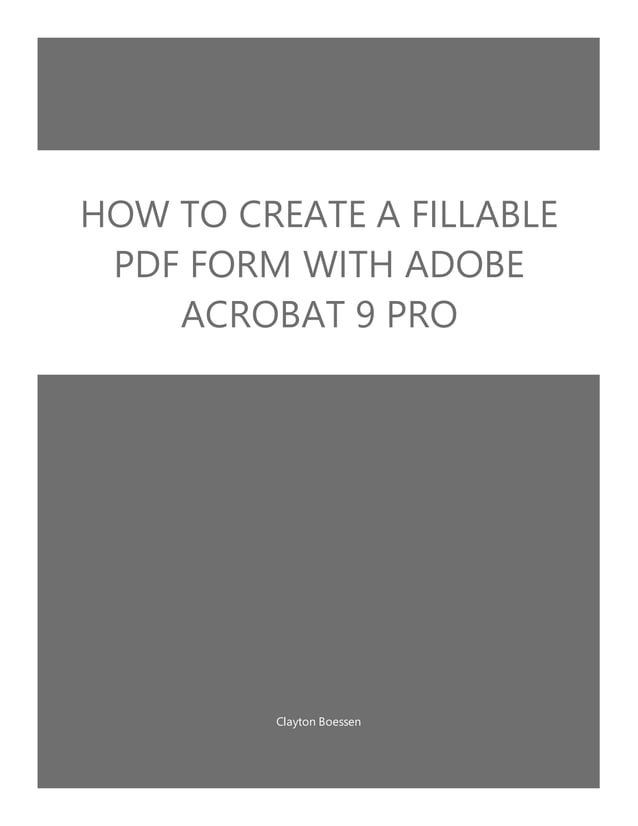 HOW TO CREATE A FILLABLE PDF FORM WITH ADOBE ACROBAT 9 PRO

Clayton Boessen