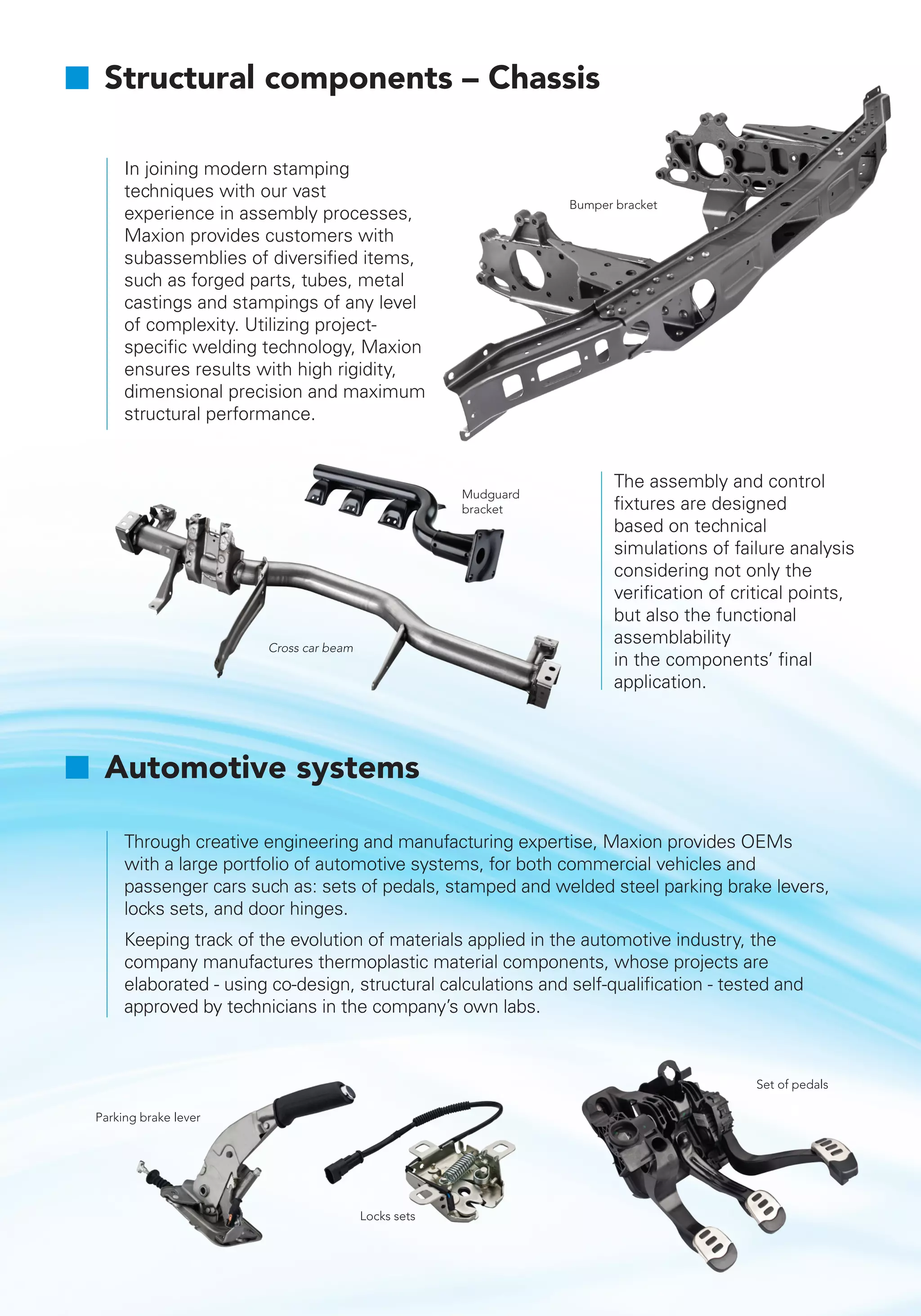 Structural components – Chassis

In joining modern stamping techniques with our vast experience in assembly processes, Maxion provides customers with subassemblies of diversified items, such as forged parts, tubes, metal castings and stampings of any level of complexity. Utilizing project-specific welding technology, Maxion ensures results with high rigidity, dimensional precision and maximum structural performance.

Bumper bracket

Mudguard bracket

Cross car beam

The assembly and control fixtures are designed based on technical simulations of failure analysis considering not only the verification of critical points, but also the functional assemblability in the components' final application.

Automotive systems

Through creative engineering and manufacturing expertise, Maxion provides OEMs with a large portfolio of automotive systems, for both commercial vehicles and passenger cars such as: sets of pedals, stamped and welded steel parking brake levers, locks sets, and door hinges.

Keeping track of the evolution of materials applied in the automotive industry, the company manufactures thermoplastic material components, whose projects are elaborated - using co-design, structural calculations and self-qualification - tested and approved by technicians in the company's own labs.

Parking brake lever

Locks sets

Set of pedals