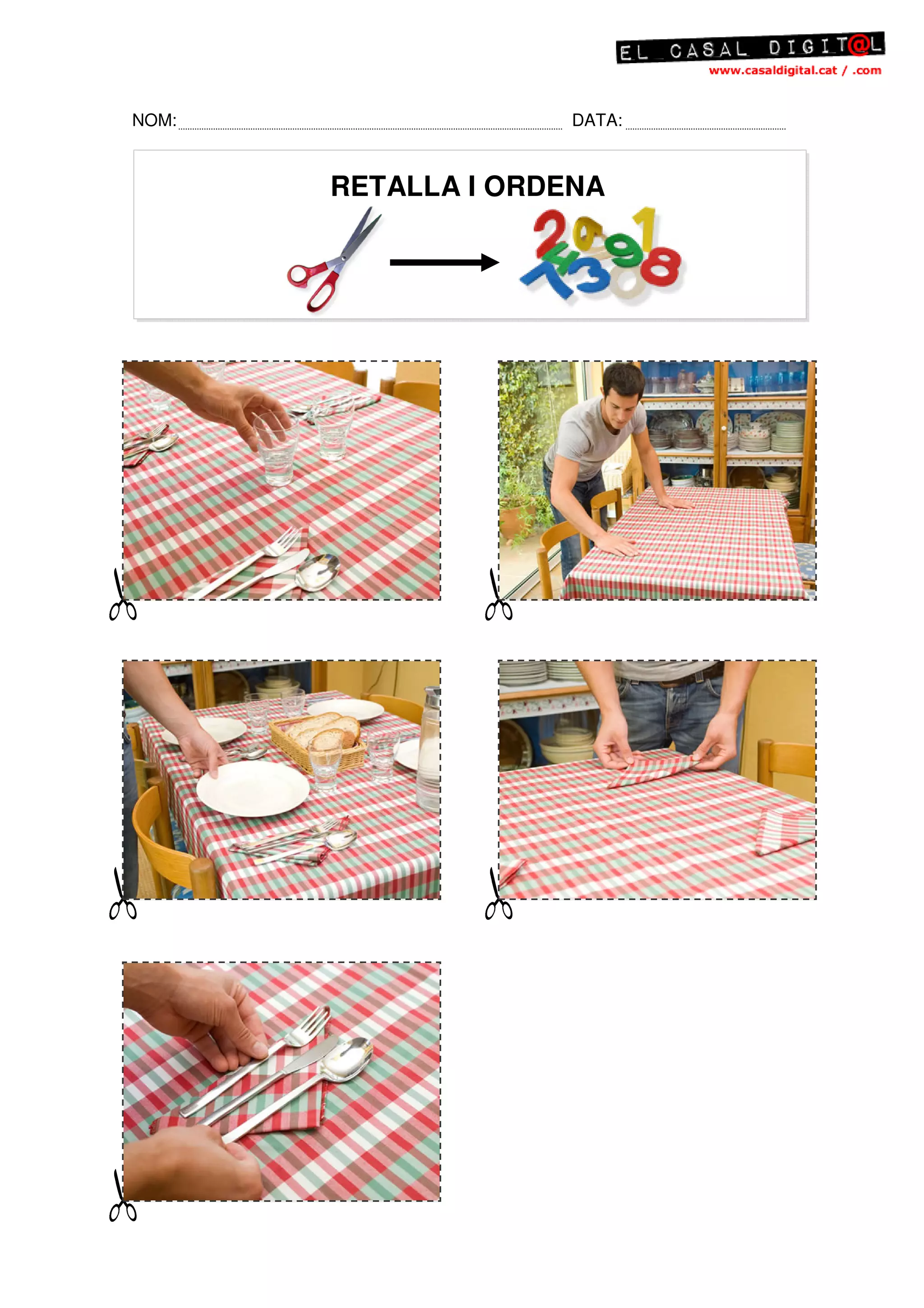 EL CASAL DIGIT@L
www.casaldigital.cat / .com

NOM: DATA:

RETALLA I ORDENA