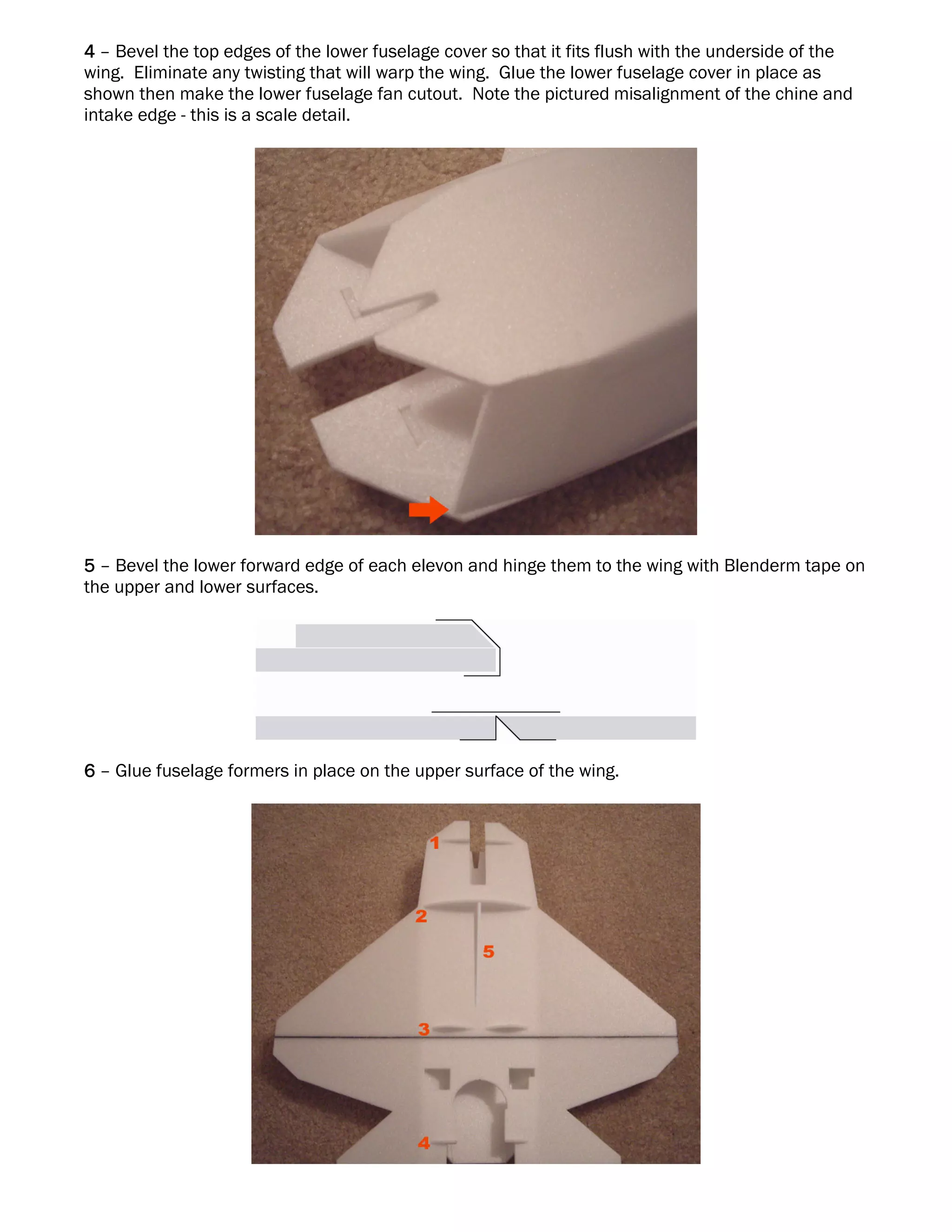 4 – Bevel the top edges of the lower fuselage cover so that it fits flush with the underside of the wing. Eliminate any twisting that will warp the wing. Glue the lower fuselage cover in place as shown then make the lower fuselage fan cutout. Note the pictured misalignment of the chine and intake edge - this is a scale detail.

5 – Bevel the lower forward edge of each elevon and hinge them to the wing with Blenderm tape on the upper and lower surfaces.

6 – Glue fuselage formers in place on the upper surface of the wing.

1

2

5

3

4