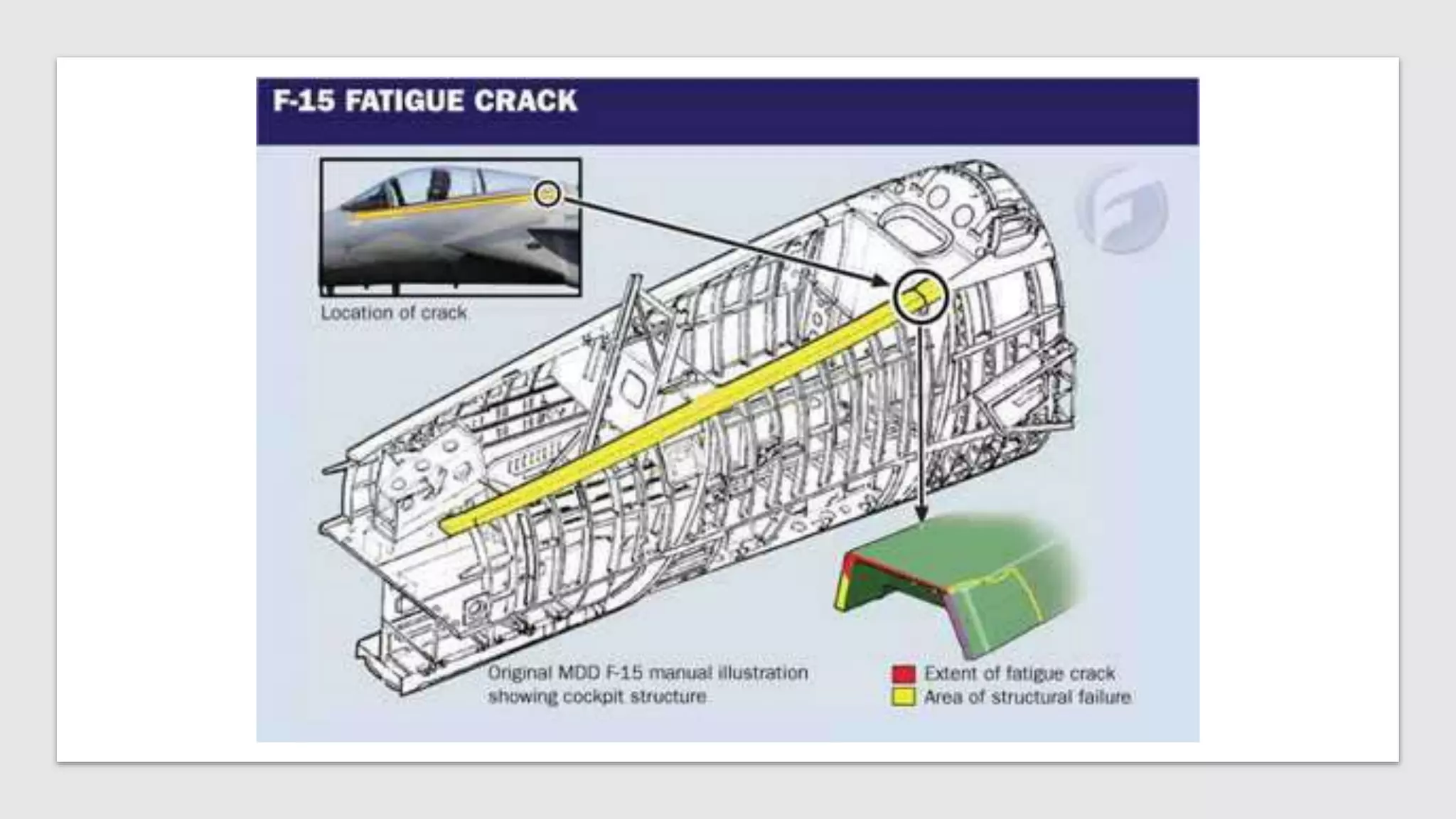 F-15 FATIGUE CRACK

Location of crack

Original MDD F-15 manual illustration showing cockpit structure

Extent of fatigue crack
Area of structural failure