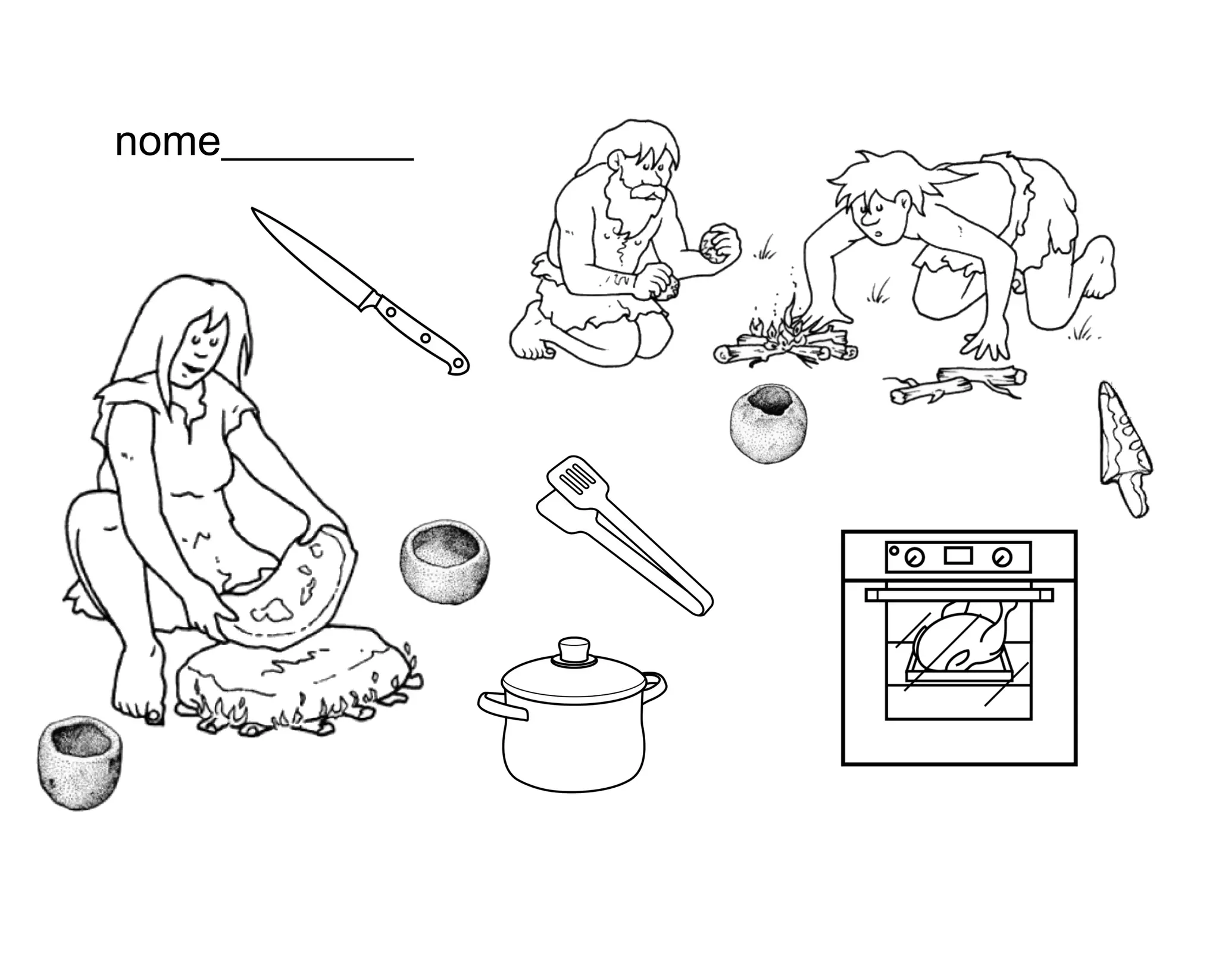 nome__________