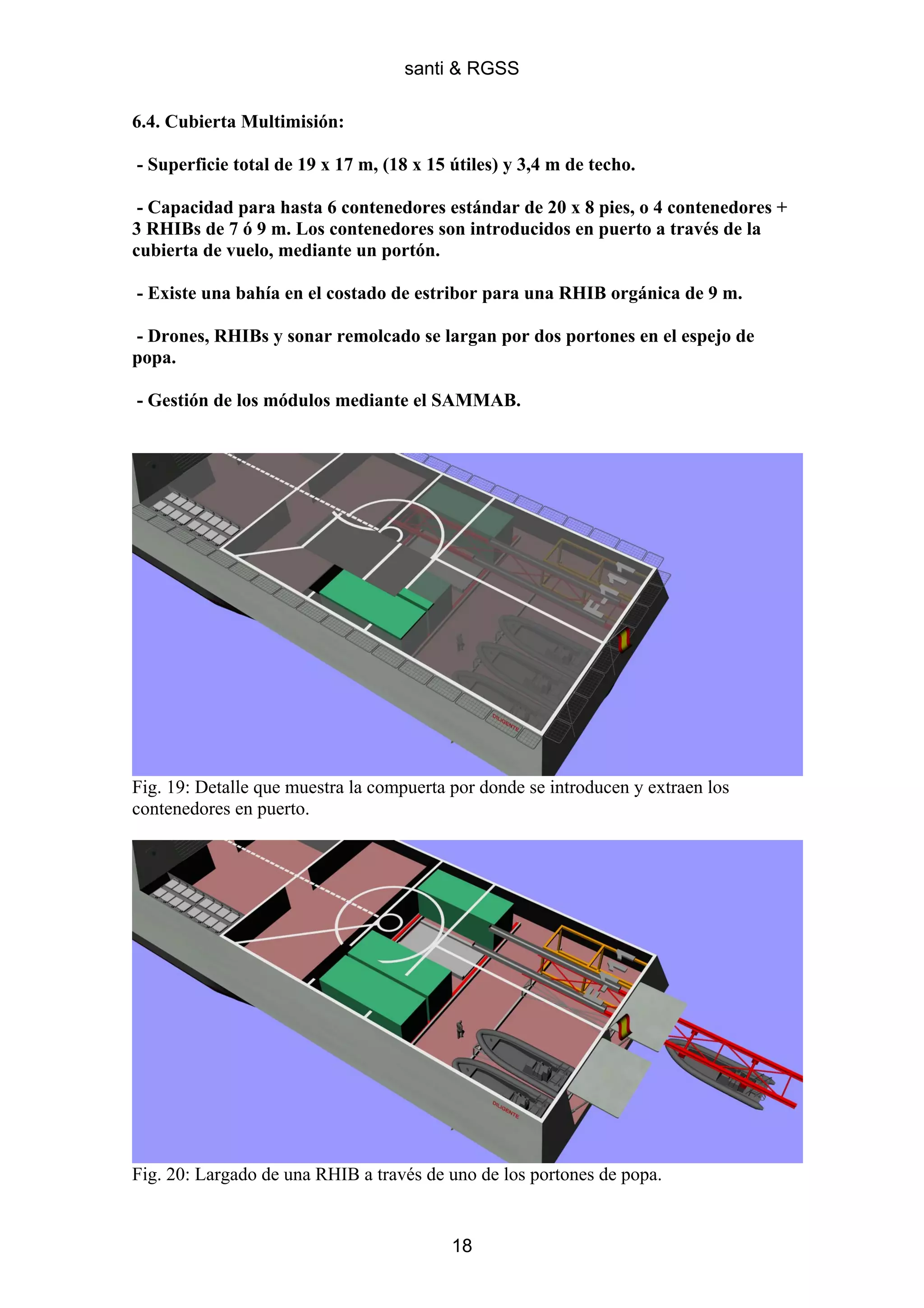 santi & RGSS

6.4. Cubierta Multimisión:

- Superficie total de 19 x 17 m, (18 x 15 útiles) y 3,4 m de techo.

- Capacidad para hasta 6 contenedores estándar de 20 x 8 pies, o 4 contenedores + 3 RHIBs de 7 ó 9 m. Los contenedores son introducidos en puerto a través de la cubierta de vuelo, mediante un portón.

- Existe una bahía en el costado de estribor para una RHIB orgánica de 9 m.

- Drones, RHIBs y sonar remolcado se largan por dos portones en el espejo de popa.

- Gestión de los módulos mediante el SAMMAB.

F-111

DILIGENTE

Fig. 19: Detalle que muestra la compuerta por donde se introducen y extraen los contenedores en puerto.

DILIGENTE

Fig. 20: Largado de una RHIB a través de uno de los portones de popa.

18