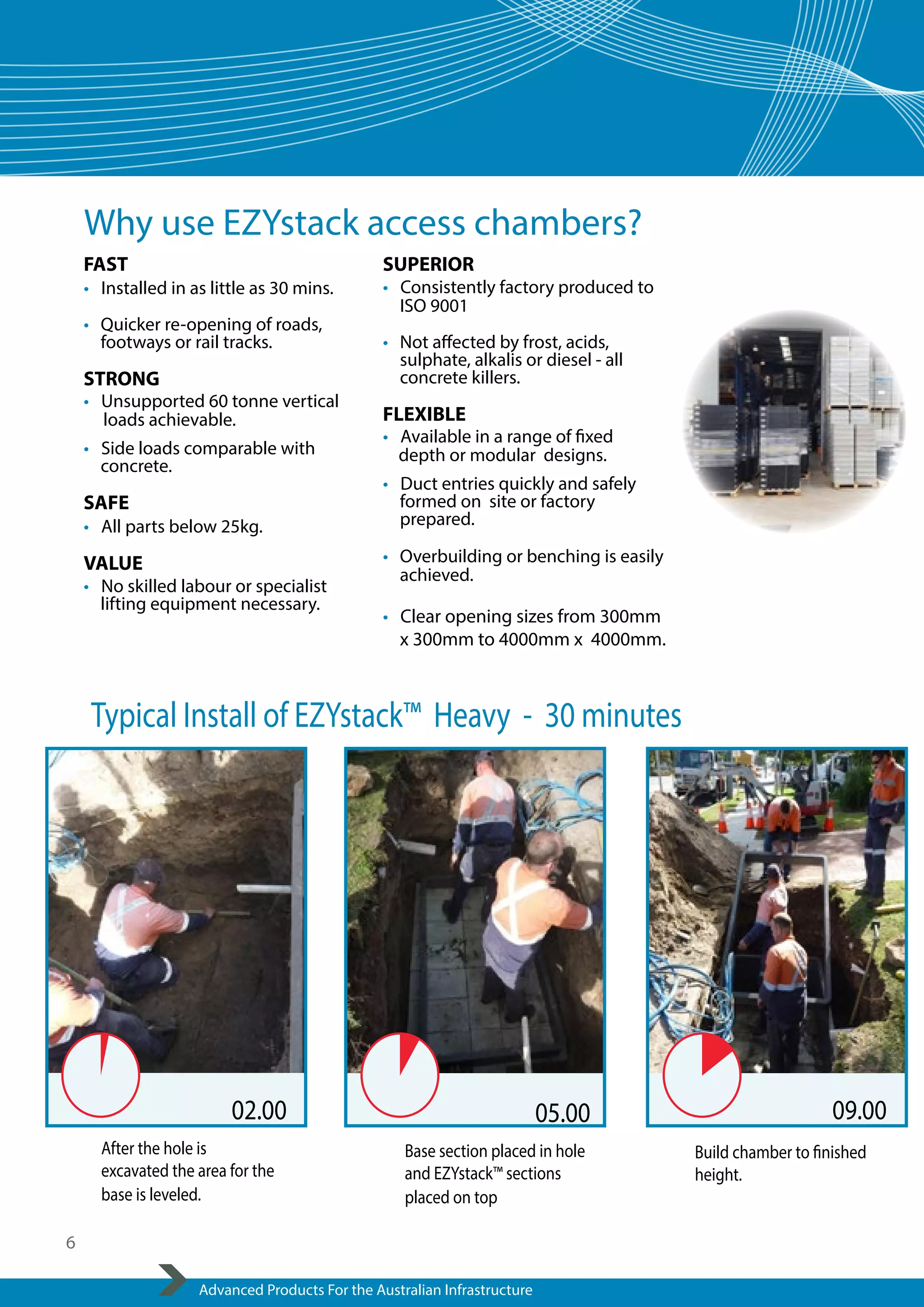 Why use EZYstack access chambers?

FAST
• Installed in as little as 30 mins.
• Quicker re-opening of roads, footways or rail tracks.

STRONG
• Unsupported 60 tonne vertical loads achievable.
• Side loads comparable with concrete.

SAFE
• All parts below 25kg.

VALUE
• No skilled labour or specialist lifting equipment necessary.

SUPERIOR
• Consistently factory produced to ISO 9001
• Not affected by frost, acids, sulphate, alkalis or diesel - all concrete killers.

FLEXIBLE
• Available in a range of fixed depth or modular designs.
• Duct entries quickly and safely formed on site or factory prepared.
• Overbuilding or benching is easily achieved.
• Clear opening sizes from 300mm x 300mm to 4000mm x 4000mm.

Typical Install of EZYstack™ Heavy - 30 minutes

02.00

After the hole is excavated the area for the base is leveled.

05.00

Base section placed in hole and EZYstack™ sections placed on top

09.00

Build chamber to finished height.

6

Advanced Products For the Australian Infrastructure