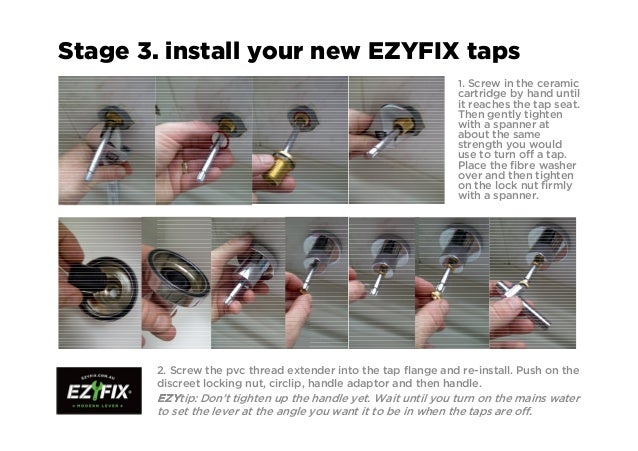 Stage 3. install your new EZYFIX taps

1. Screw in the ceramic cartridge by hand until it reaches the tap seat. Then gently tighten with a spanner at about the same strength you would use to turn off a tap. Place the fibre washer over and then tighten on the lock nut firmly with a spanner.

EZYFIX.COM.AU
EZYFIX
MODERN LEVER

2. Screw the pvc thread extender into the tap flange and re-install. Push on the discreet locking nut, circlip, handle adaptor and then handle.
EZYtip: Don't tighten up the handle yet. Wait until you turn on the mains water to set the lever at the angle you want it to be in when the taps are off.