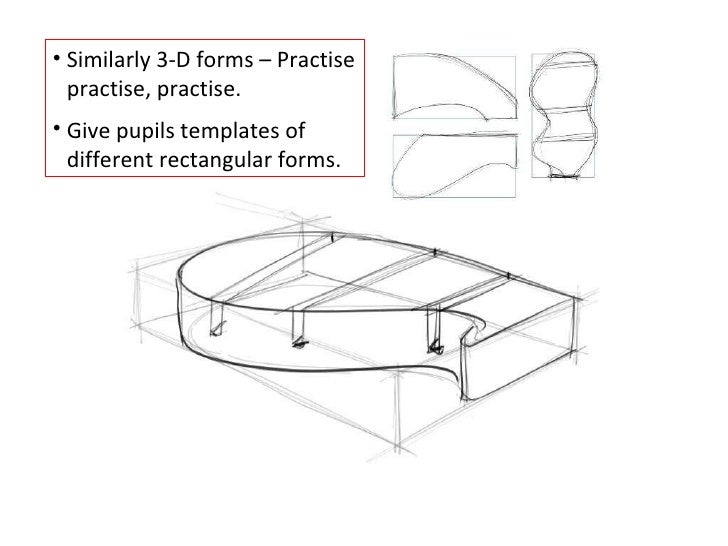 • Similarly 3-D forms – Practise practise, practise.

• Give pupils templates of different rectangular forms.