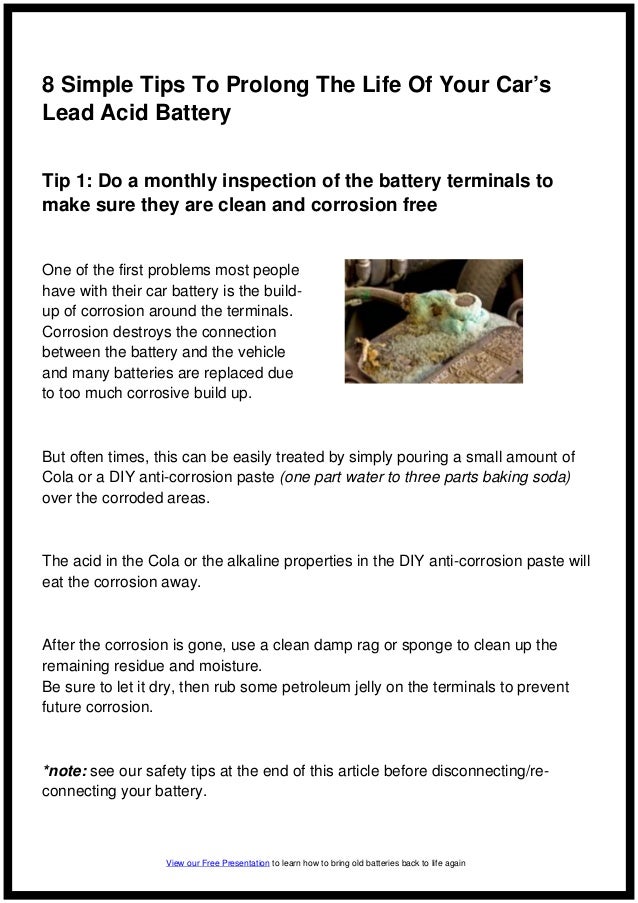 8 Simple Tips To Prolong The Life Of Your Car's Lead Acid Battery

Tip 1: Do a monthly inspection of the battery terminals to make sure they are clean and corrosion free

One of the first problems most people have with their car battery is the build-up of corrosion around the terminals. Corrosion destroys the connection between the battery and the vehicle and many batteries are replaced due to too much corrosive build up.

But often times, this can be easily treated by simply pouring a small amount of Cola or a DIY anti-corrosion paste (one part water to three parts baking soda) over the corroded areas.

The acid in the Cola or the alkaline properties in the DIY anti-corrosion paste will eat the corrosion away.

After the corrosion is gone, use a clean damp rag or sponge to clean up the remaining residue and moisture.
Be sure to let it dry, then rub some petroleum jelly on the terminals to prevent future corrosion.

*note: see our safety tips at the end of this article before disconnecting/re-connecting your battery.

View our Free Presentation to learn how to bring old batteries back to life again