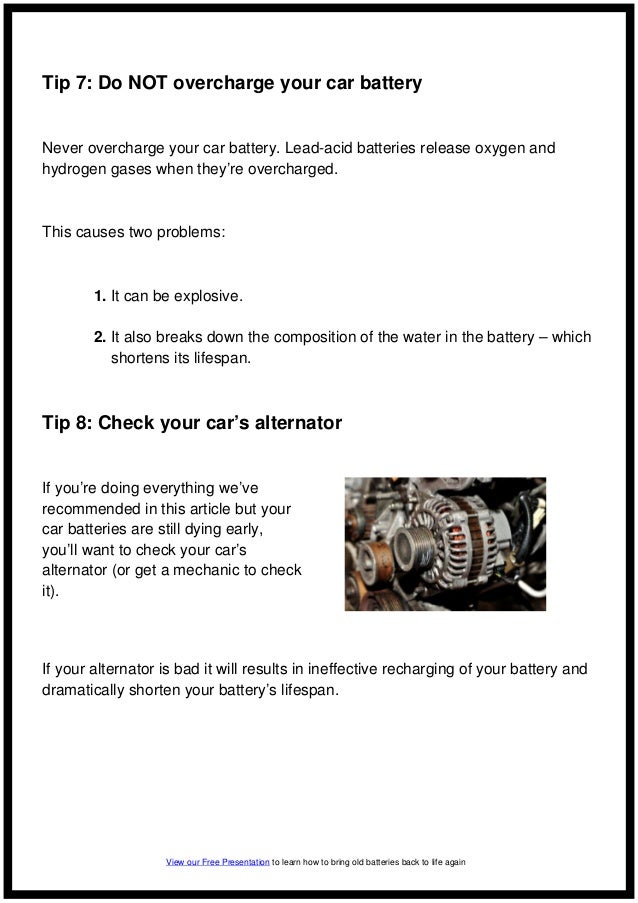 Tip 7: Do NOT overcharge your car battery

Never overcharge your car battery. Lead-acid batteries release oxygen and hydrogen gases when they're overcharged.

This causes two problems:

1. It can be explosive.

2. It also breaks down the composition of the water in the battery – which shortens its lifespan.

Tip 8: Check your car's alternator

If you're doing everything we've recommended in this article but your car batteries are still dying early, you'll want to check your car's alternator (or get a mechanic to check it).

If your alternator is bad it will results in ineffective recharging of your battery and dramatically shorten your battery's lifespan.

View our Free Presentation to learn how to bring old batteries back to life again