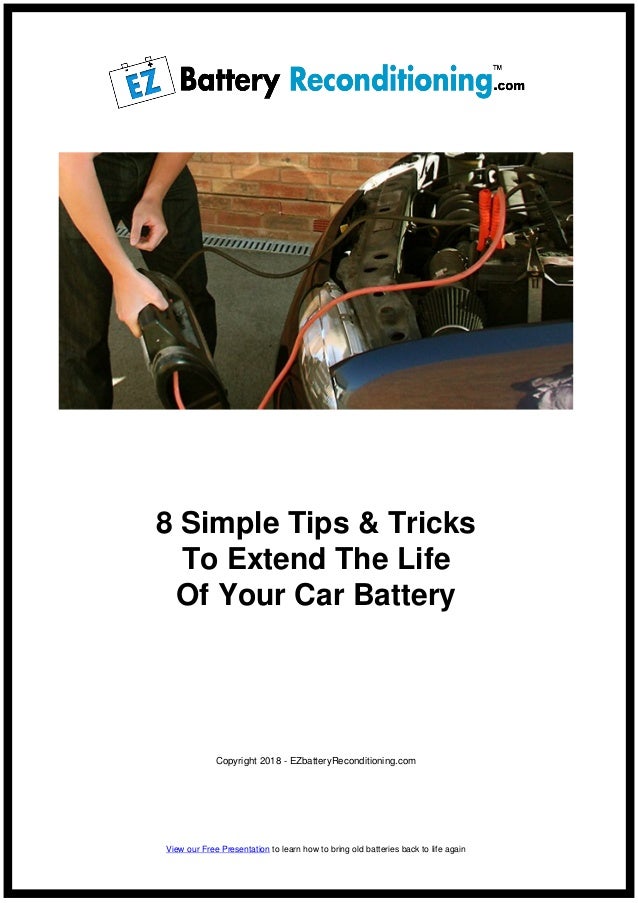 EZ Battery Reconditioning.com™

8 Simple Tips & Tricks
To Extend The Life
Of Your Car Battery

Copyright 2018 - EZbatteryReconditioning.com

View our Free Presentation to learn how to bring old batteries back to life again