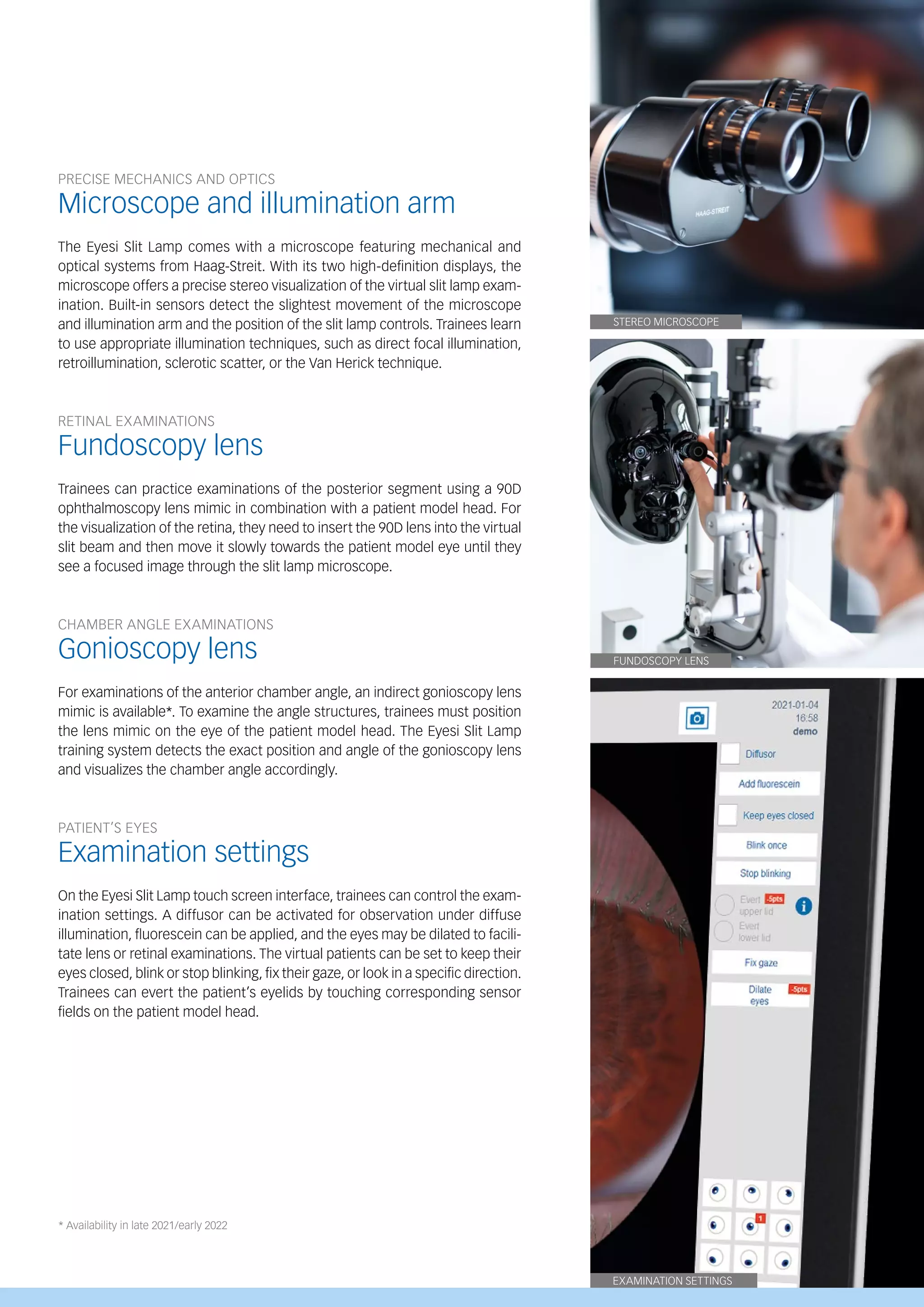 PRECISE MECHANICS AND OPTICS
Microscope and illumination arm

The Eyesi Slit Lamp comes with a microscope featuring mechanical and optical systems from Haag-Streit. With its two high-definition displays, the microscope offers a precise stereo visualization of the virtual slit lamp examination. Built-in sensors detect the slightest movement of the microscope and illumination arm and the position of the slit lamp controls. Trainees learn to use appropriate illumination techniques, such as direct focal illumination, retroillumination, sclerotic scatter, or the Van Herick technique.

RETINAL EXAMINATIONS
Fundoscopy lens

Trainees can practice examinations of the posterior segment using a 90D ophthalmoscopy lens mimic in combination with a patient model head. For the visualization of the retina, they need to insert the 90D lens into the virtual slit beam and then move it slowly towards the patient model eye until they see a focused image through the slit lamp microscope.

CHAMBER ANGLE EXAMINATIONS
Gonioscopy lens

For examinations of the anterior chamber angle, an indirect gonioscopy lens mimic is available*. To examine the angle structures, trainees must position the lens mimic on the eye of the patient model head. The Eyesi Slit Lamp training system detects the exact position and angle of the gonioscopy lens and visualizes the chamber angle accordingly.

PATIENT'S EYES
Examination settings

On the Eyesi Slit Lamp touch screen interface, trainees can control the examination settings. A diffusor can be activated for observation under diffuse illumination, fluorescein can be applied, and the eyes may be dilated to facilitate lens or retinal examinations. The virtual patients can be set to keep their eyes closed, blink or stop blinking, fix their gaze, or look in a specific direction. Trainees can evert the patient's eyelids by touching corresponding sensor fields on the patient model head.

* Availability in late 2021/early 2022

HAAG-STREIT
STEREO MICROSCOPE

FUNDOSCOPY LENS

2021-01-04
16:58
demo
Diffusor
Add fluorescein
Keep eyes closed
Blink once
Stop blinking
Evert upper lid -5pts
Evert lower lid
Fix gaze
Dilate eyes -5pts
1
EXAMINATION SETTINGS