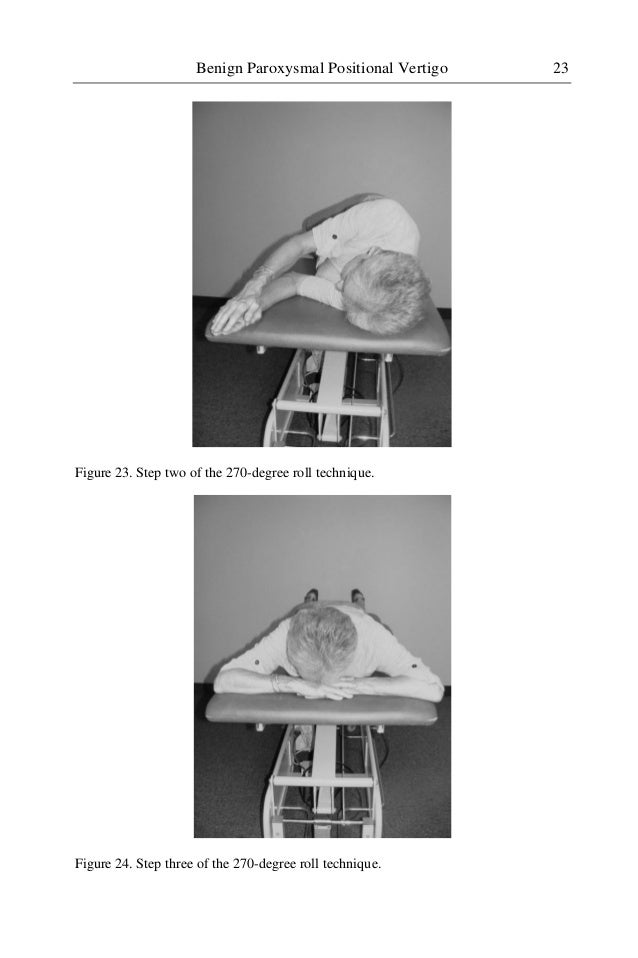 Benign Paroxysmal Positional Vertigo 23

Figure 23. Step two of the 270-degree roll technique.

Figure 24. Step three of the 270-degree roll technique.