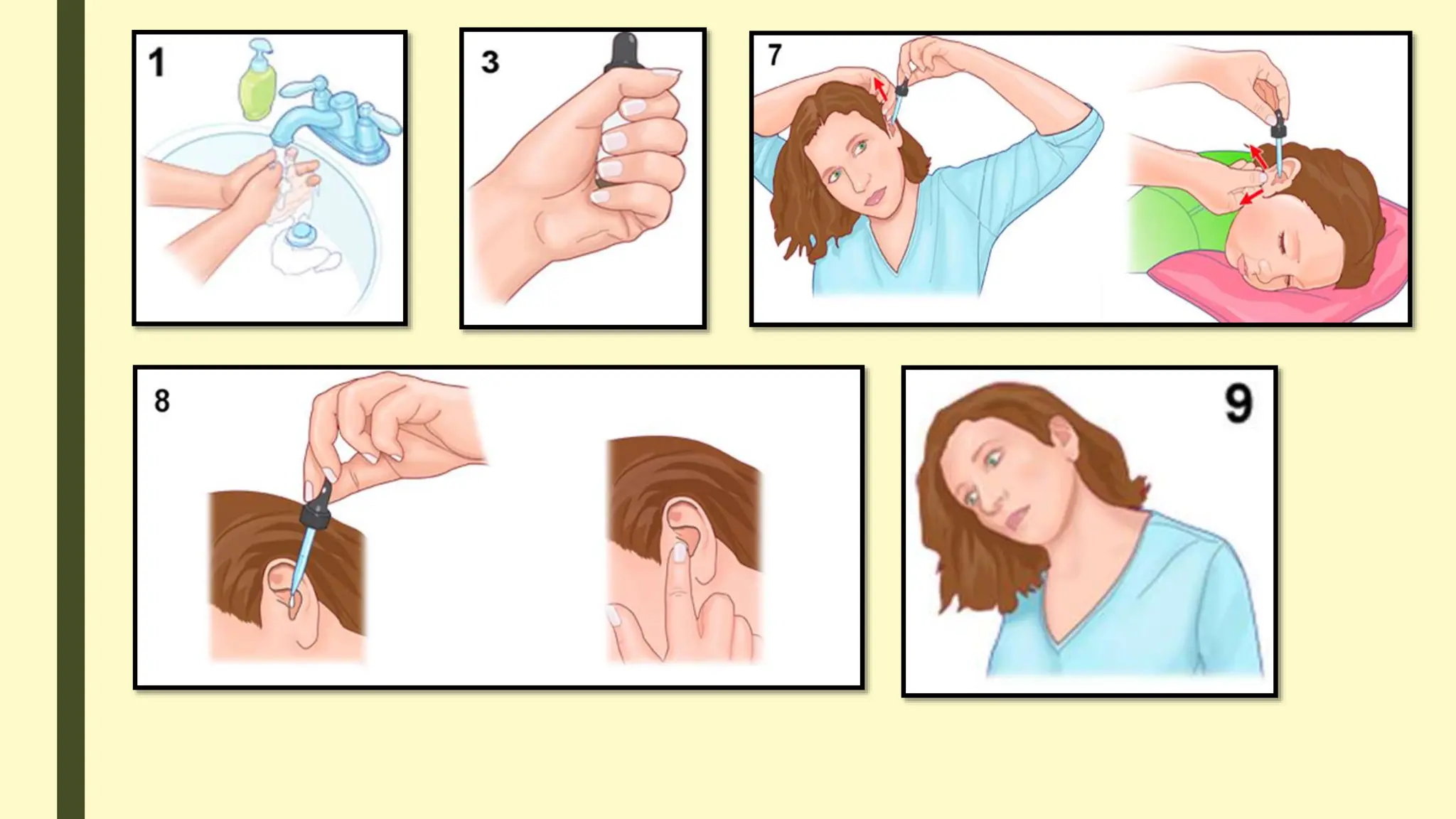 1

3

7

8

9