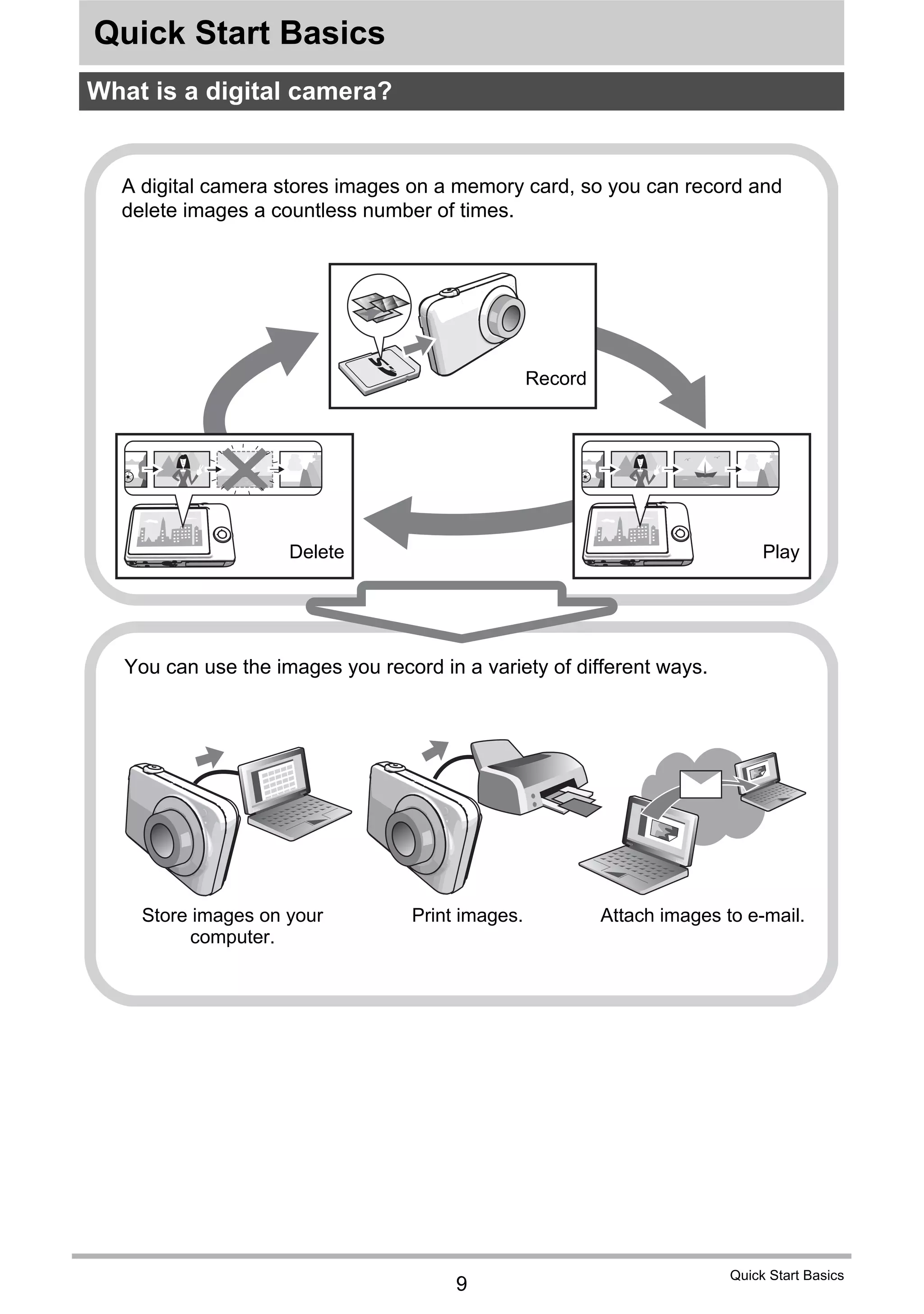 Quick Start Basics

What is a digital camera?

A digital camera stores images on a memory card, so you can record and delete images a countless number of times.

Record

Delete

Play

You can use the images you record in a variety of different ways.

Store images on your computer.

Print images.

Attach images to e-mail.

9

Quick Start Basics