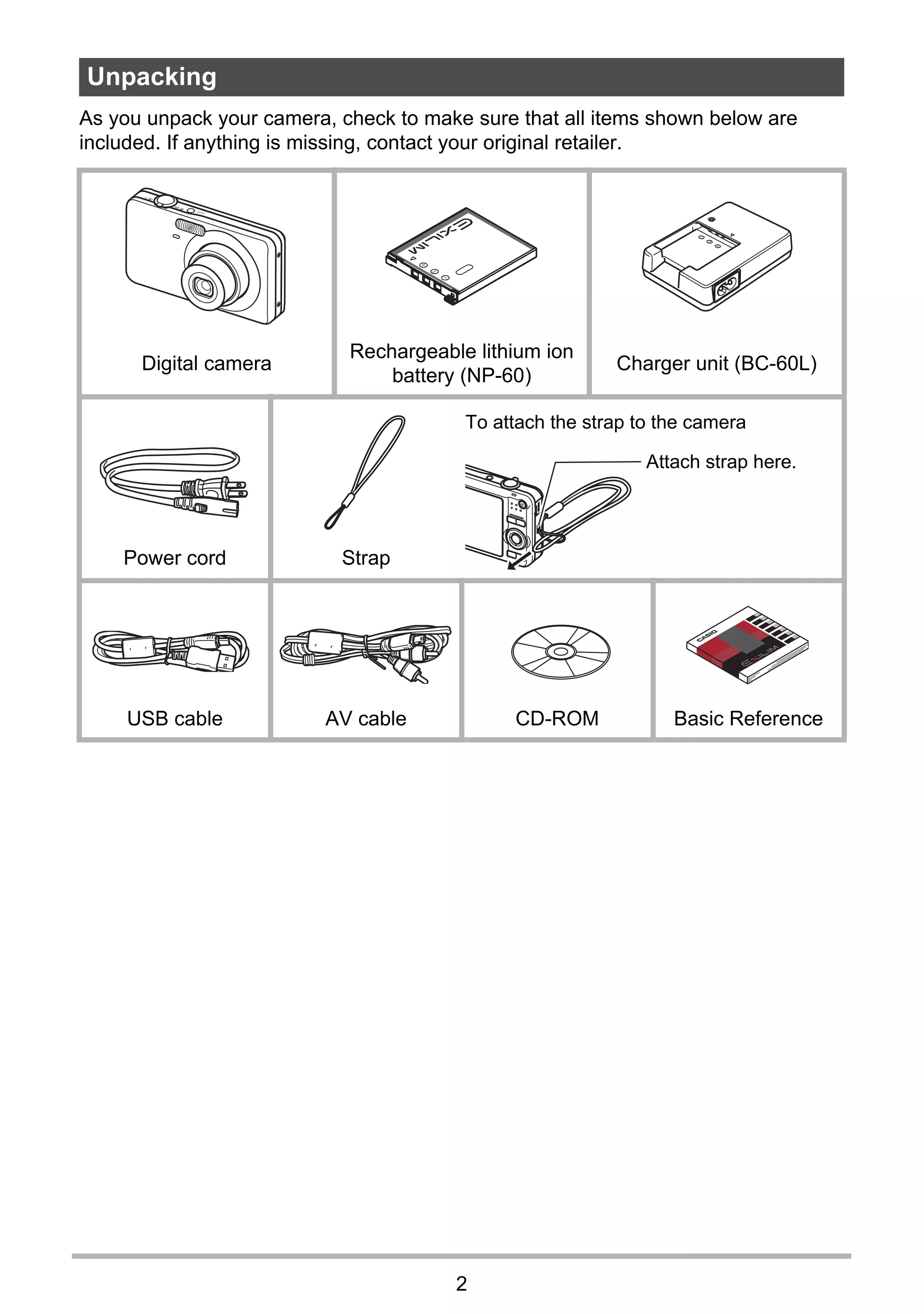 Unpacking

As you unpack your camera, check to make sure that all items shown below are included. If anything is missing, contact your original retailer.

EXILIM

Digital camera

Rechargeable lithium ion battery (NP-60)

Charger unit (BC-60L)

Power cord

Strap

To attach the strap to the camera

Attach strap here.

USB cable

AV cable

CD-ROM

CASIO

EXILIM

Basic Reference

2