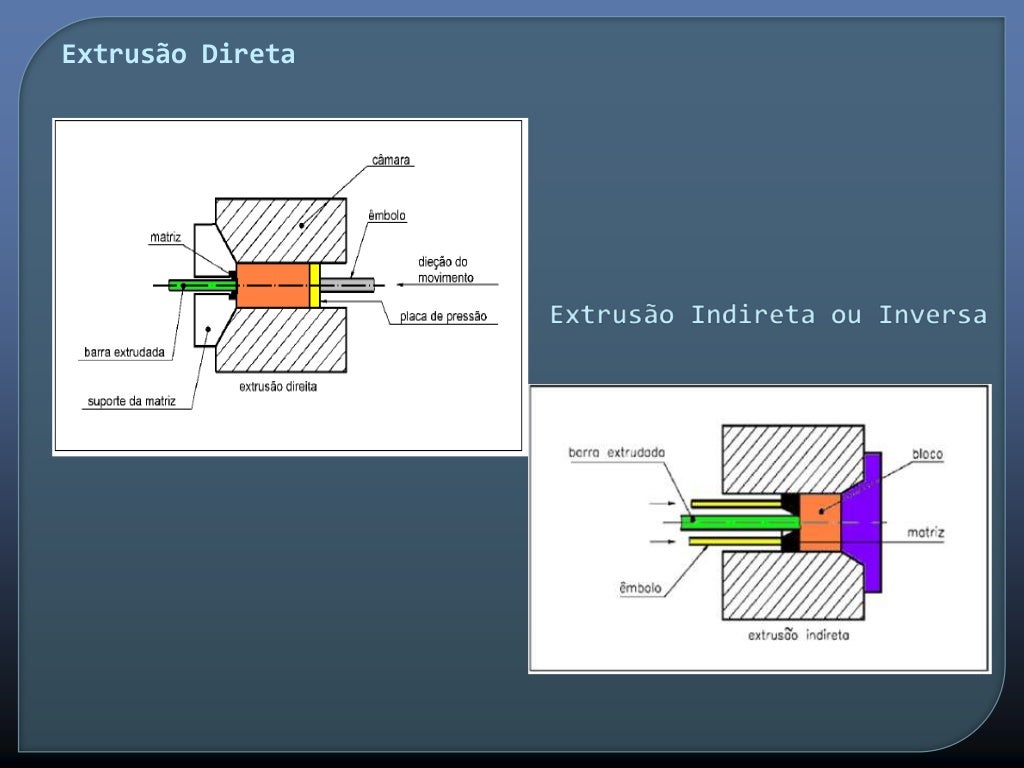 Extrusão Direta

câmara

êmbolo

matriz

dieção do movimento

placa de pressão

barra extrudada

suporte da matriz

extrusão direita

Extrusão Indireta ou Inversa

barra extrudada

bloco

matriz

êmbolo

extrusão indireta