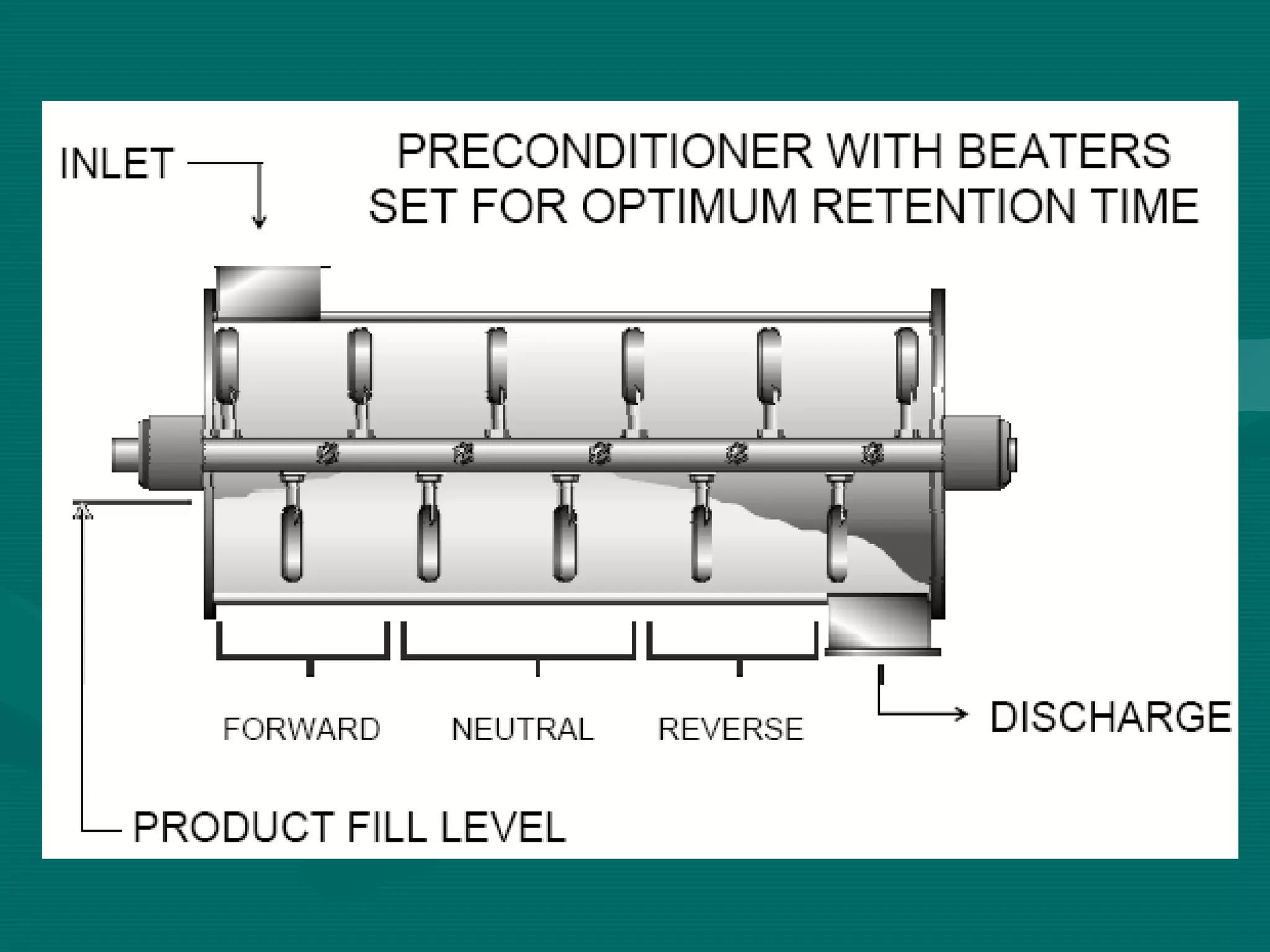 INLET

PRECONDITIONER WITH BEATERS SET FOR OPTIMUM RETENTION TIME

FORWARD

NEUTRAL

REVERSE

DISCHARGE

PRODUCT FILL LEVEL