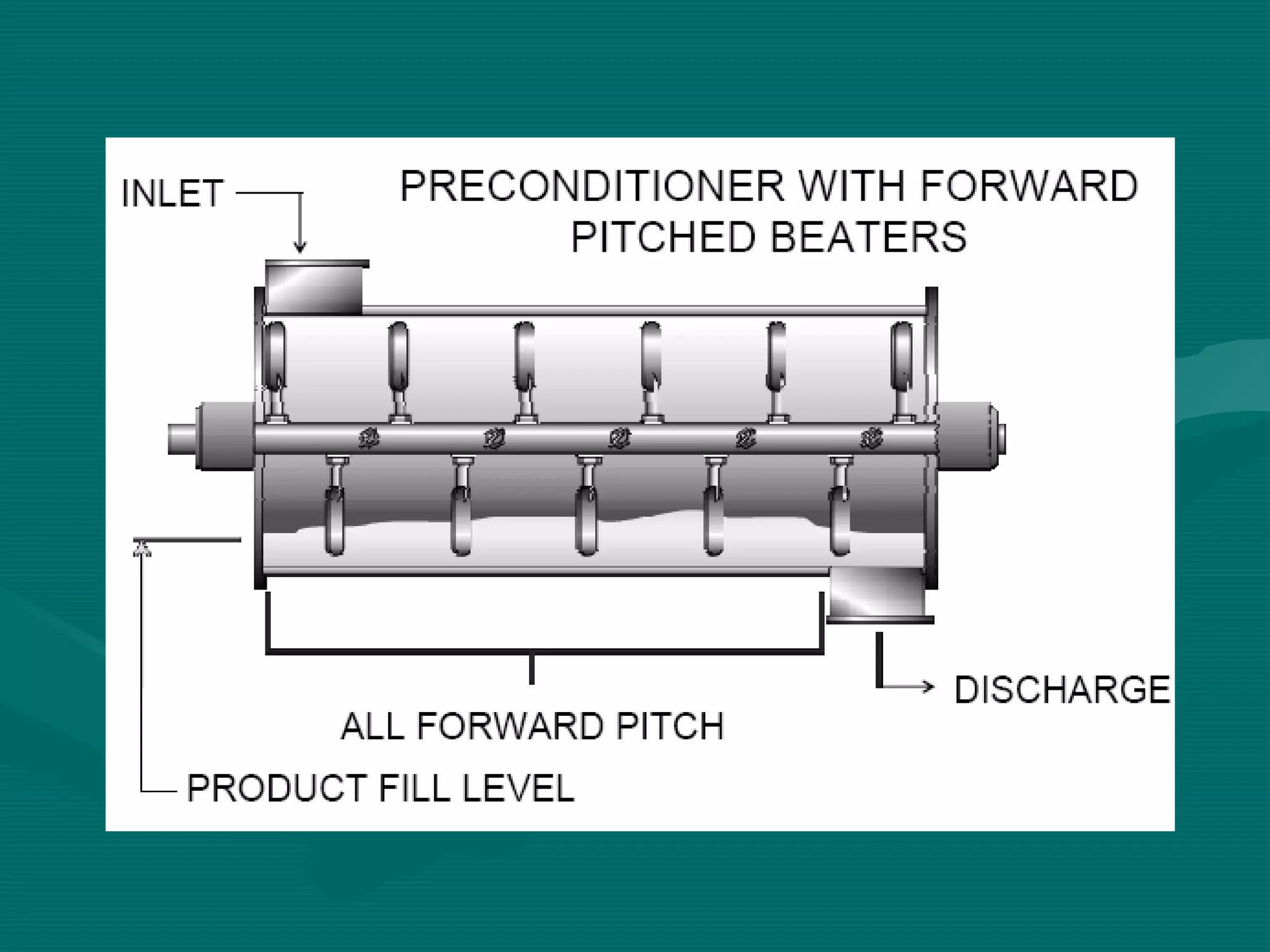 INLET

PRECONDITIONER WITH FORWARD PITCHED BEATERS

DISCHARGE

ALL FORWARD PITCH

PRODUCT FILL LEVEL