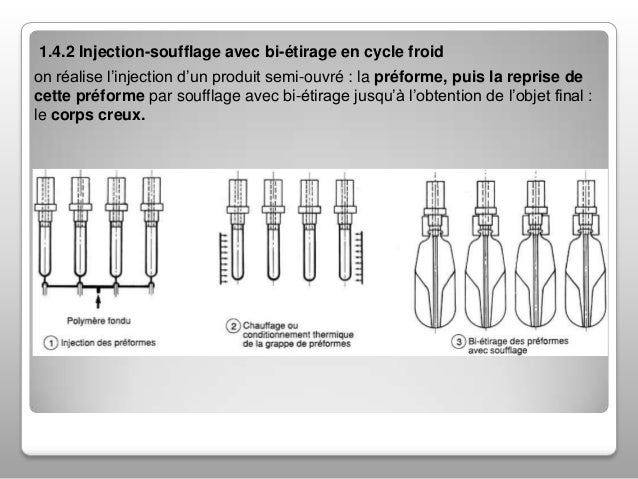 1.4.2 Injection-soufflage avec bi-étirage en cycle froid

on réalise l'injection d'un produit semi-ouvré : la préforme, puis la reprise de cette préforme par soufflage avec bi-étirage jusqu'à l'obtention de l'objet final : le corps creux.

Polymère fondu

① Injection des préformes

② Chauffage ou conditionnement thermique de la grappe de préformes

③ Bi-étirage des préformes avec soufflage