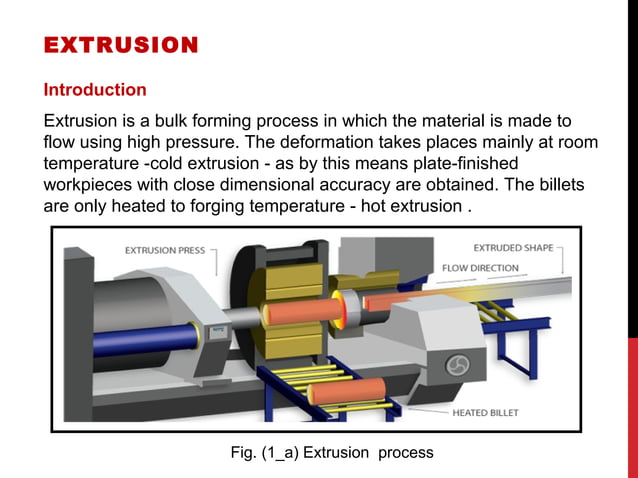 EXTRUSION

Introduction

Extrusion is a bulk forming process in which the material is made to flow using high pressure. The deformation takes places mainly at room temperature -cold extrusion - as by this means plate-finished workpieces with close dimensional accuracy are obtained. The billets are only heated to forging temperature - hot extrusion .

EXTRUSION PRESS

EXTRUDED SHAPE

FLOW DIRECTION

HEATED BILLET

Fig. (1_a) Extrusion process