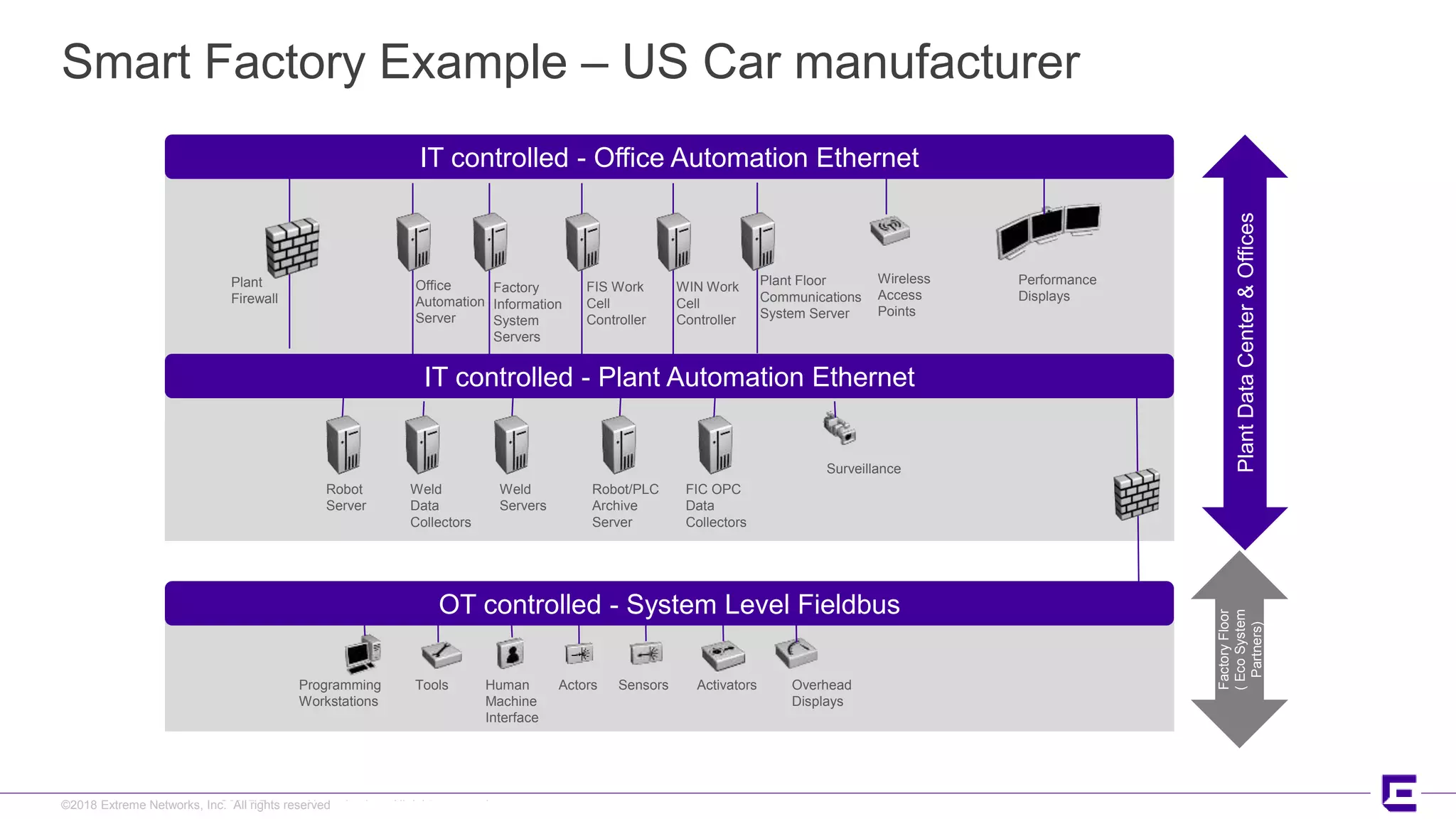 Smart Factory Example – US Car manufacturer

IT controlled - Office Automation Ethernet

Plant Firewall

Office Automation Server

Factory Information System Servers

FIS Work Cell Controller

WIN Work Cell Controller

Plant Floor Communications System Server

Wireless Access Points

Performance Displays

IT controlled - Plant Automation Ethernet

Robot Server

Weld Data Collectors

Weld Servers

Robot/PLC Archive Server

FIC OPC Data Collectors

Surveillance

OT controlled - System Level Fieldbus

Programming Workstations

Tools

Human Machine Interface

Actors

Sensors

Activators

Overhead Displays

Plant Data Center & Offices

Factory Floor ( Eco System Partners)

©2018 Extreme Networks, Inc. All rights reserved