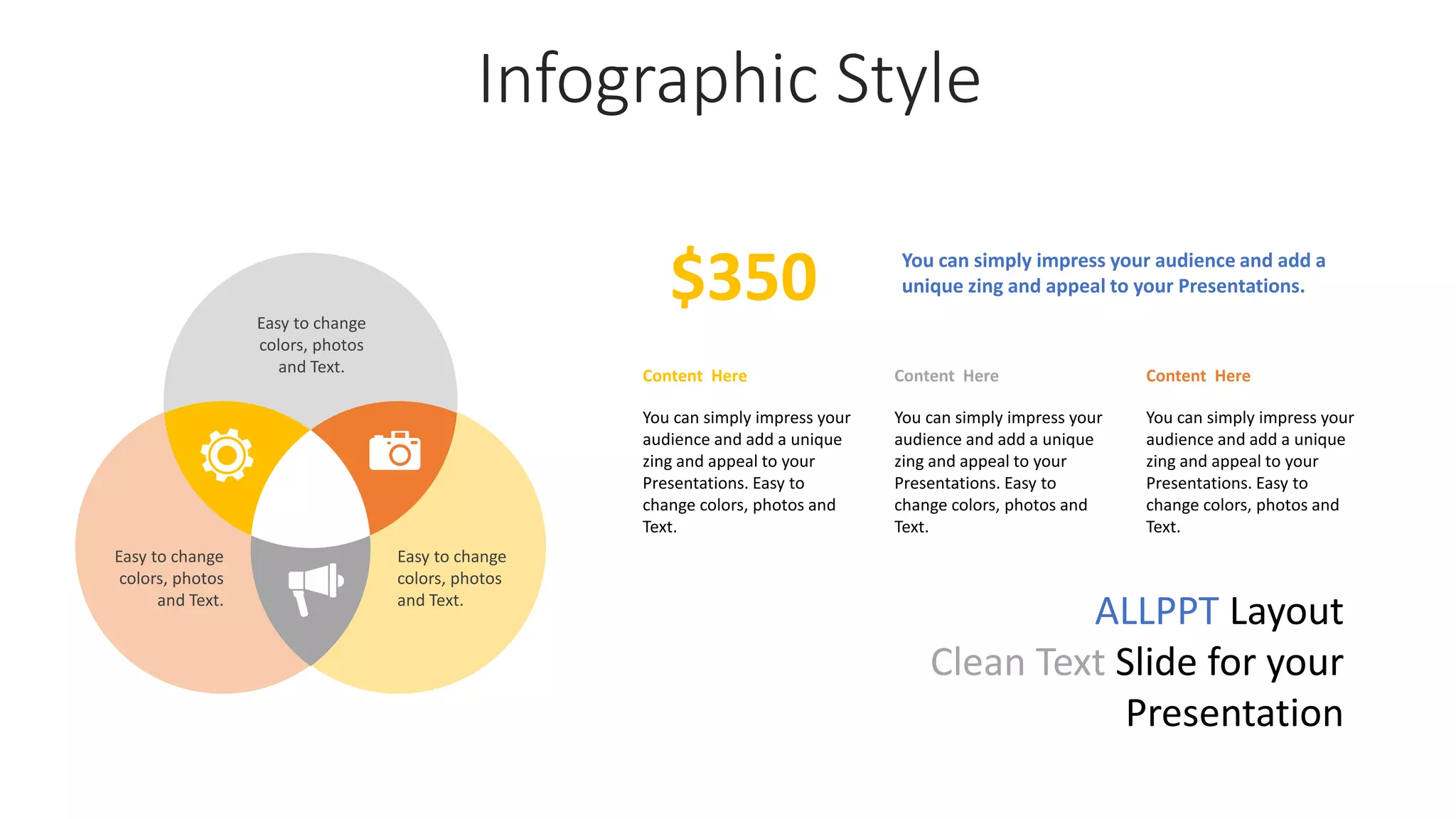 Infographic Style

Easy to change colors, photos and Text.

Easy to change colors, photos and Text.

Easy to change colors, photos and Text.

$350

You can simply impress your audience and add a unique zing and appeal to your Presentations.

Content Here

You can simply impress your audience and add a unique zing and appeal to your Presentations. Easy to change colors, photos and Text.

Content Here

You can simply impress your audience and add a unique zing and appeal to your Presentations. Easy to change colors, photos and Text.

Content Here

You can simply impress your audience and add a unique zing and appeal to your Presentations. Easy to change colors, photos and Text.

ALLPPT Layout Clean Text Slide for your Presentation