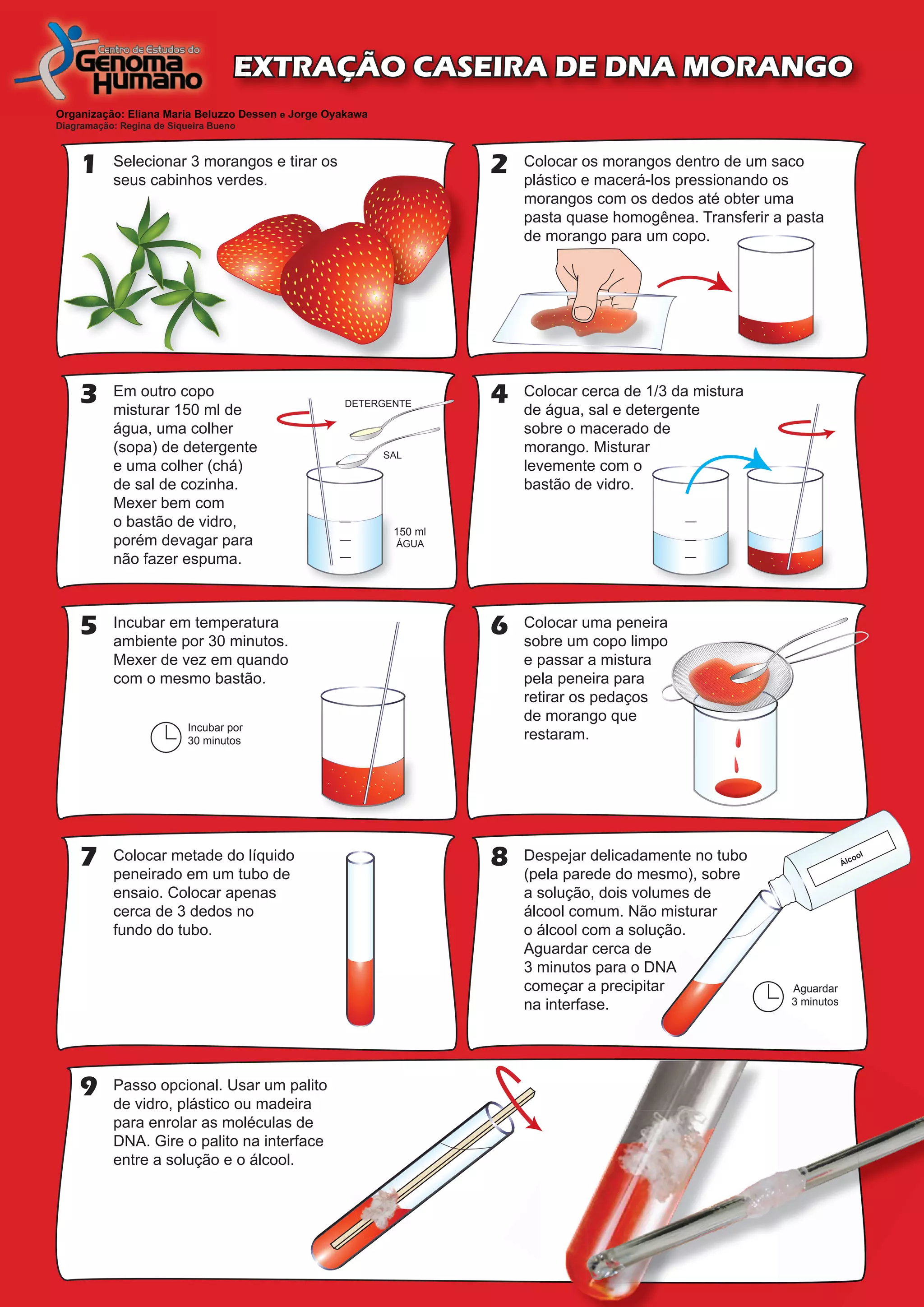 Centro de Estudos do
Genoma
Humano

EXTRAÇÃO CASEIRA DE DNA MORANGO

Organização: Eliana Maria Beluzzo Dessen e Jorge Oyakawa
Diagramação: Regina de Siqueira Bueno

1 Selecionar 3 morangos e tirar os seus cabinhos verdes.

2 Colocar os morangos dentro de um saco plástico e macerá-los pressionando os morangos com os dedos até obter uma pasta quase homogênea. Transferir a pasta de morango para um copo.

3 Em outro copo misturar 150 ml de água, uma colher (sopa) de detergente e uma colher (chá) de sal de cozinha. Mexer bem com o bastão de vidro, porém devagar para não fazer espuma.

DETERGENTE
SAL
150 ml ÁGUA

4 Colocar cerca de 1/3 da mistura de água, sal e detergente sobre o macerado de morango. Misturar levemente com o bastão de vidro.

5 Incubar em temperatura ambiente por 30 minutos. Mexer de vez em quando com o mesmo bastão.

Incubar por 30 minutos

6 Colocar uma peneira sobre um copo limpo e passar a mistura pela peneira para retirar os pedaços de morango que restaram.

7 Colocar metade do líquido peneirado em um tubo de ensaio. Colocar apenas cerca de 3 dedos no fundo do tubo.

8 Despejar delicadamente no tubo (pela parede do mesmo), sobre a solução, dois volumes de álcool comum. Não misturar o álcool com a solução. Aguardar cerca de 3 minutos para o DNA começar a precipitar na interfase.

Álcool

Aguardar 3 minutos

9 Passo opcional. Usar um palito de vidro, plástico ou madeira para enrolar as moléculas de DNA. Gire o palito na interface entre a solução e o álcool.