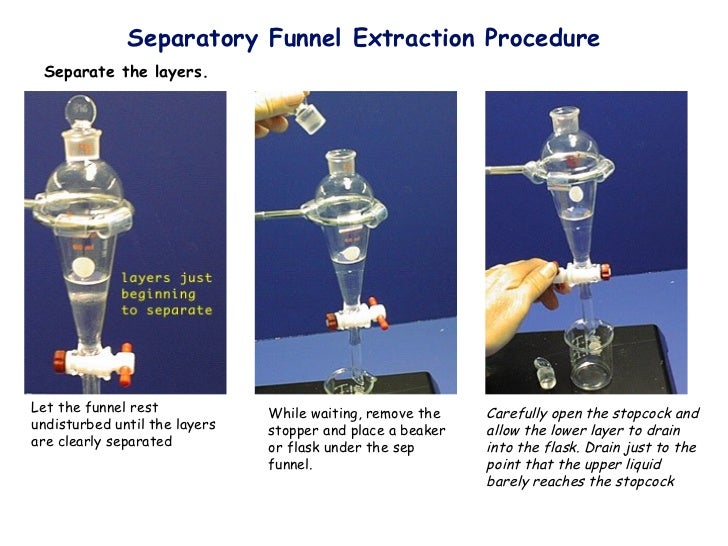 Separatory Funnel Extraction Procedure

Separate the layers.

layers just beginning to separate

Let the funnel rest undisturbed until the layers are clearly separated

While waiting, remove the stopper and place a beaker or flask under the sep funnel.

Carefully open the stopcock and allow the lower layer to drain into the flask. Drain just to the point that the upper liquid barely reaches the stopcock