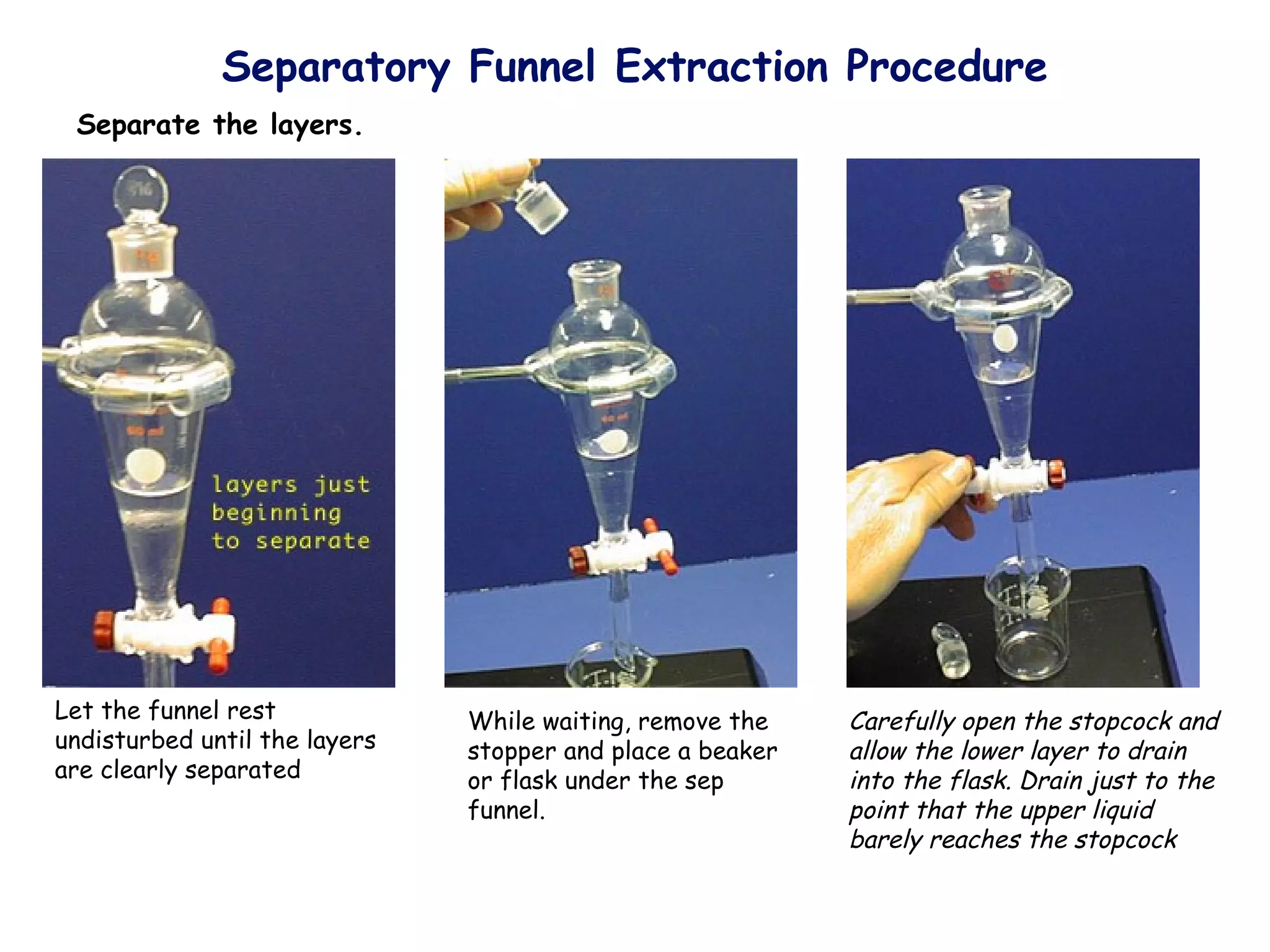 Separatory Funnel Extraction Procedure

Separate the layers.

layers just beginning to separate

Let the funnel rest undisturbed until the layers are clearly separated

While waiting, remove the stopper and place a beaker or flask under the sep funnel.

Carefully open the stopcock and allow the lower layer to drain into the flask. Drain just to the point that the upper liquid barely reaches the stopcock