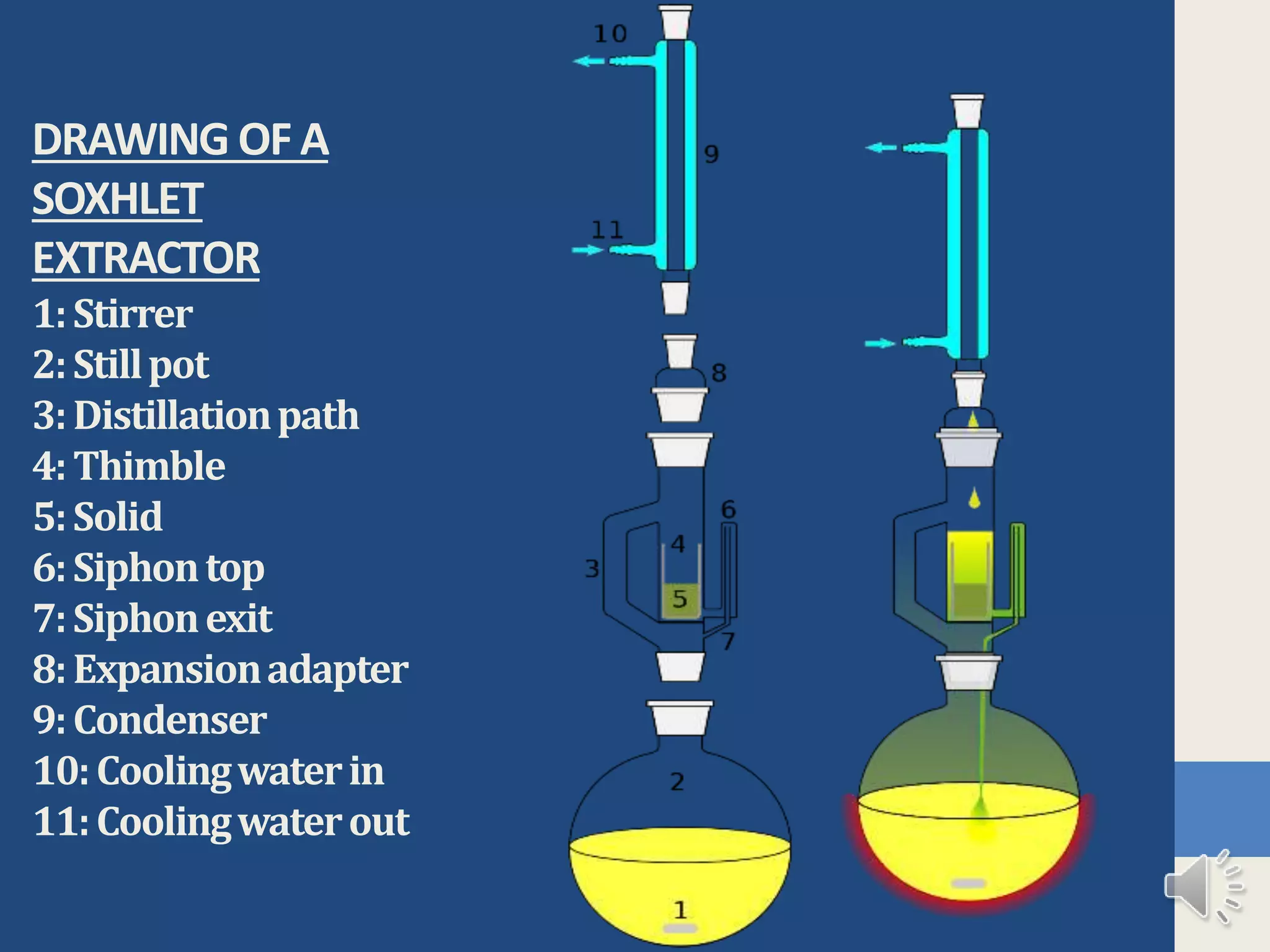 DRAWING OF A SOXHLET EXTRACTOR

1: Stirrer
2: Still pot
3: Distillation path
4: Thimble
5: Solid
6: Siphon top
7: Siphon exit
8: Expansion adapter
9: Condenser
10: Cooling water in
11: Cooling water out

10
9
11
8
6
4
3
5
7
2
1