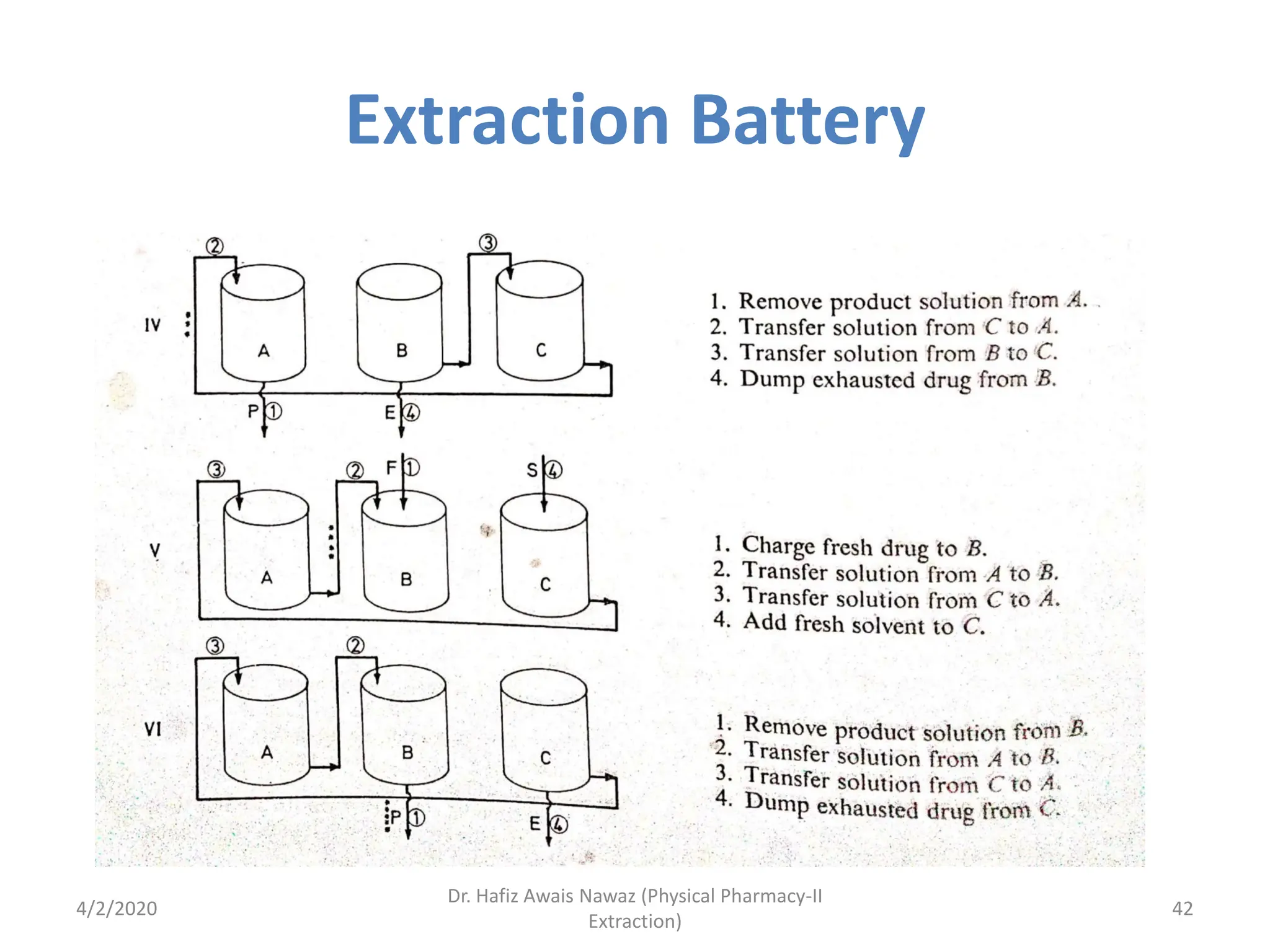 Extraction Battery

②
③
IV
A
B
C
P ①
E ④

1. Remove product solution from A.
2. Transfer solution from C to A.
3. Transfer solution from B to C.
4. Dump exhausted drug from B.

③
②
F ①
S ④
V
A
B
C

1. Charge fresh drug to B.
2. Transfer solution from A to B.
3. Transfer solution from C to A.
4. Add fresh solvent to C.

③
②
VI
A
B
C
P ①
E ④

1. Remove product solution from B.
2. Transfer solution from A to B.
3. Transfer solution from C to A.
4. Dump exhausted drug from C.

4/2/2020
Dr. Hafiz Awais Nawaz (Physical Pharmacy-II Extraction)
42