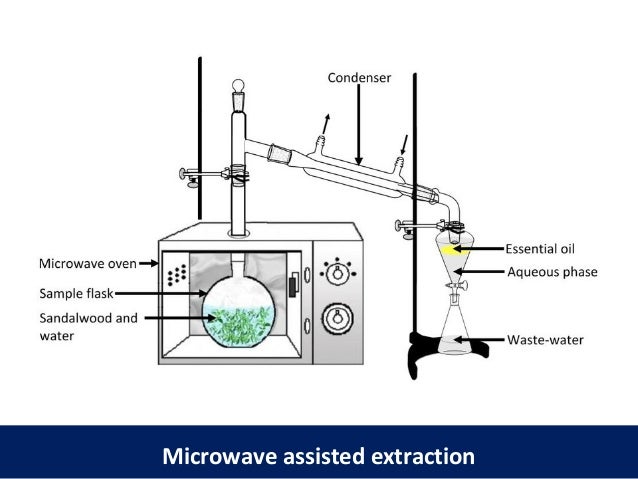 Condenser

Microwave oven

Sample flask

Sandalwood and water

Essential oil

Aqueous phase

Waste-water

Microwave assisted extraction