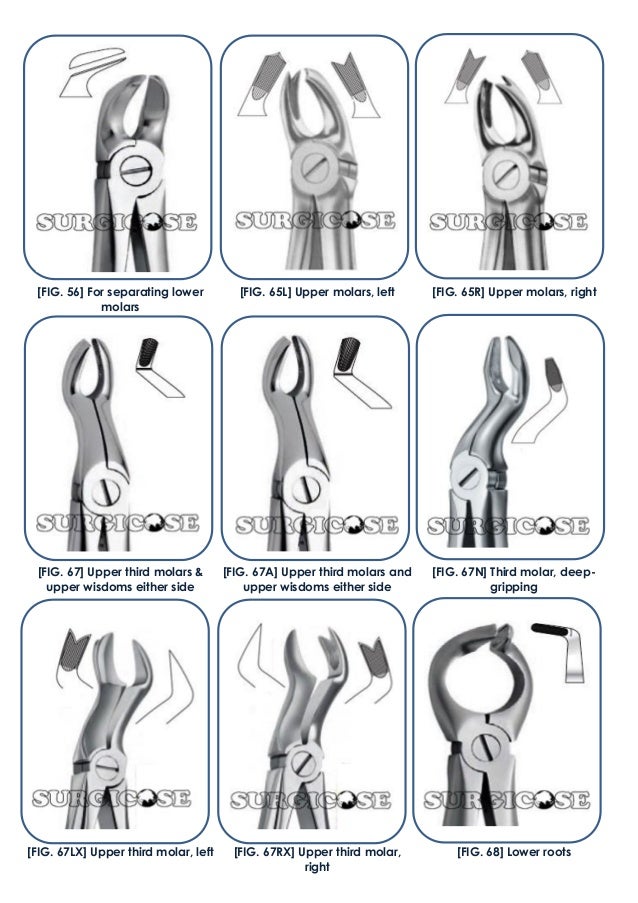 SURGICOSE

[FIG. 56] For separating lower molars

SURGICOSE

[FIG. 65L] Upper molars, left

SURGICOSE

[FIG. 65R] Upper molars, right

SURGICOSE

[FIG. 67] Upper third molars & upper wisdoms either side

SURGICOSE

[FIG. 67A] Upper third molars and upper wisdoms either side

SURGICOSE

[FIG. 67N] Third molar, deep-gripping

SURGICOSE

[FIG. 67LX] Upper third molar, left

SURGICOSE

[FIG. 67RX] Upper third molar, right

SURGICOSE

[FIG. 68] Lower roots